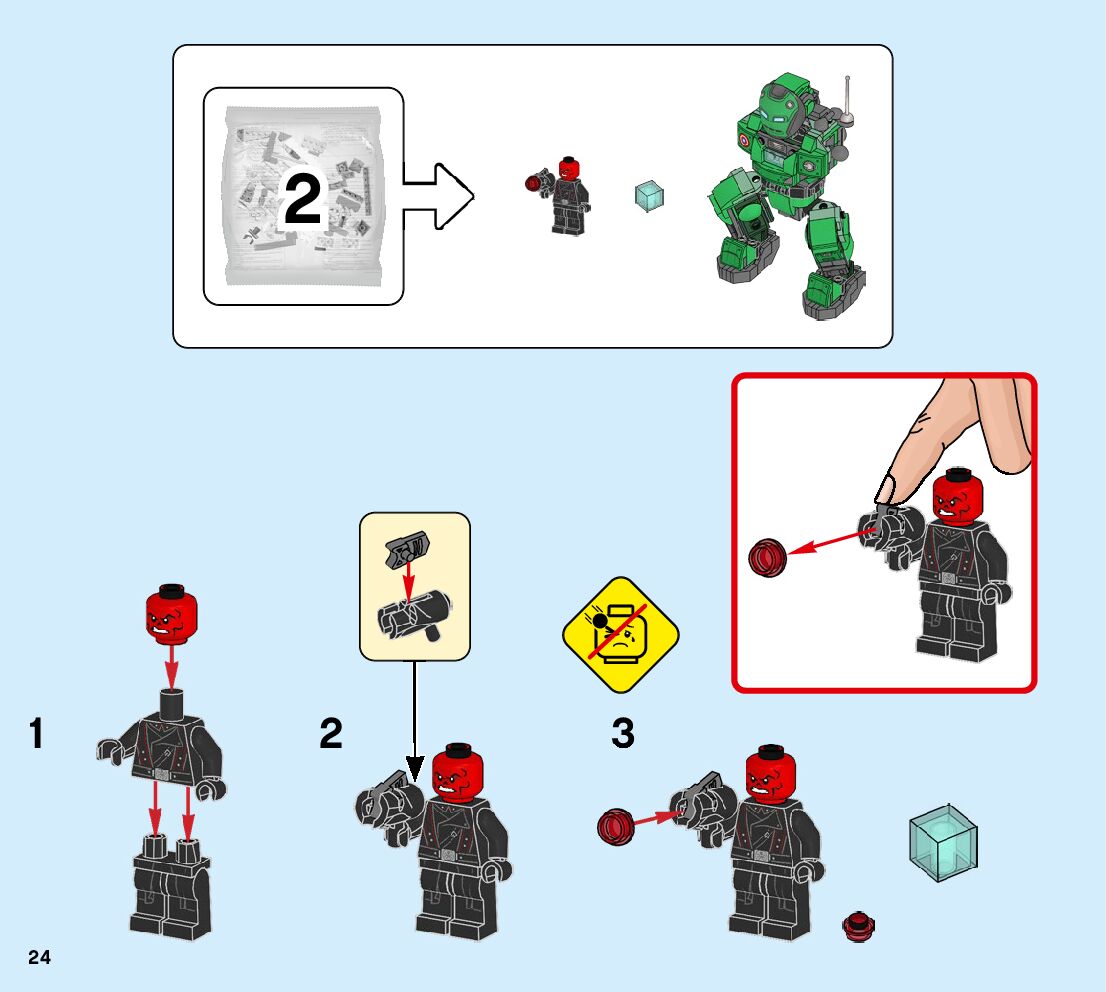 2

1

2

3

24