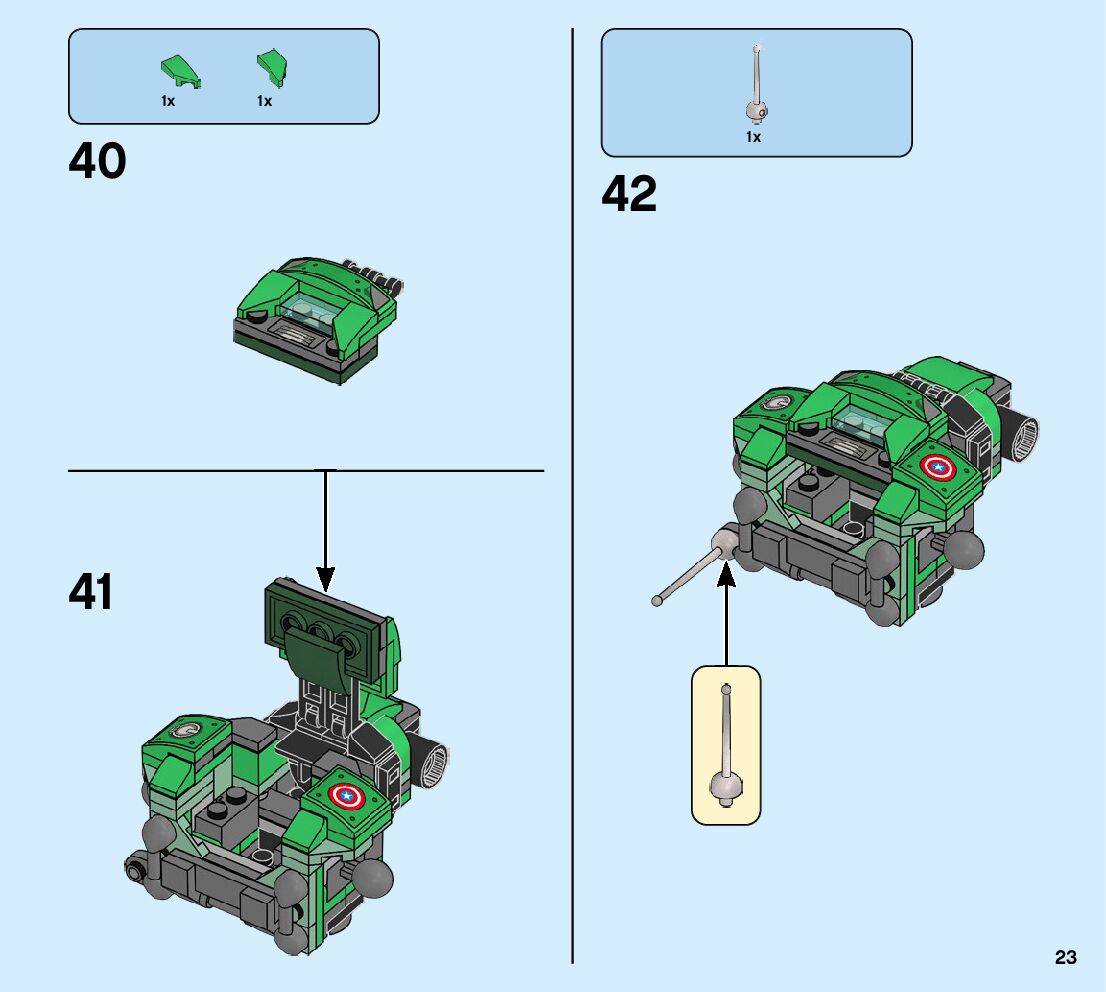 1x 1x

40

41

1x

42

23