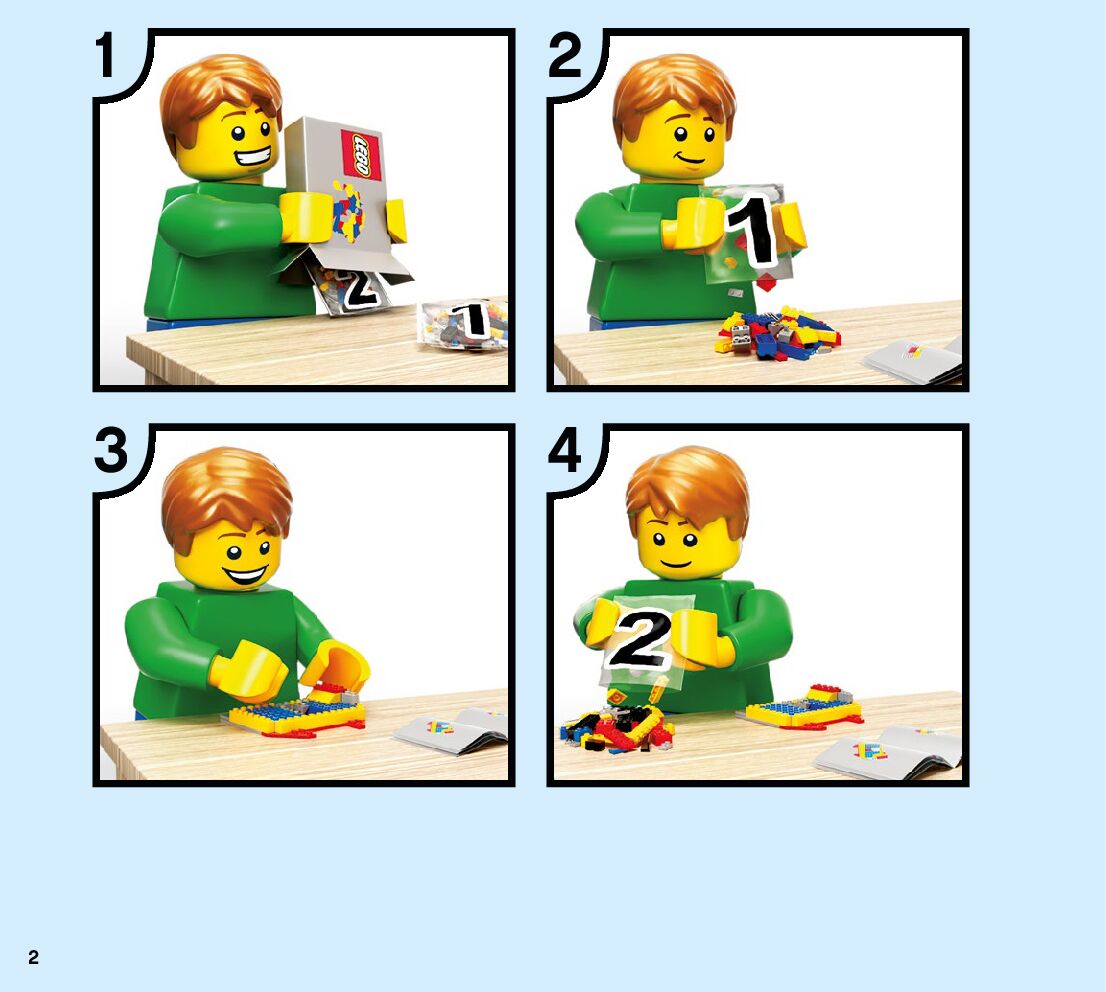 1

LEGO

2

1

2

1

3

4

2

2