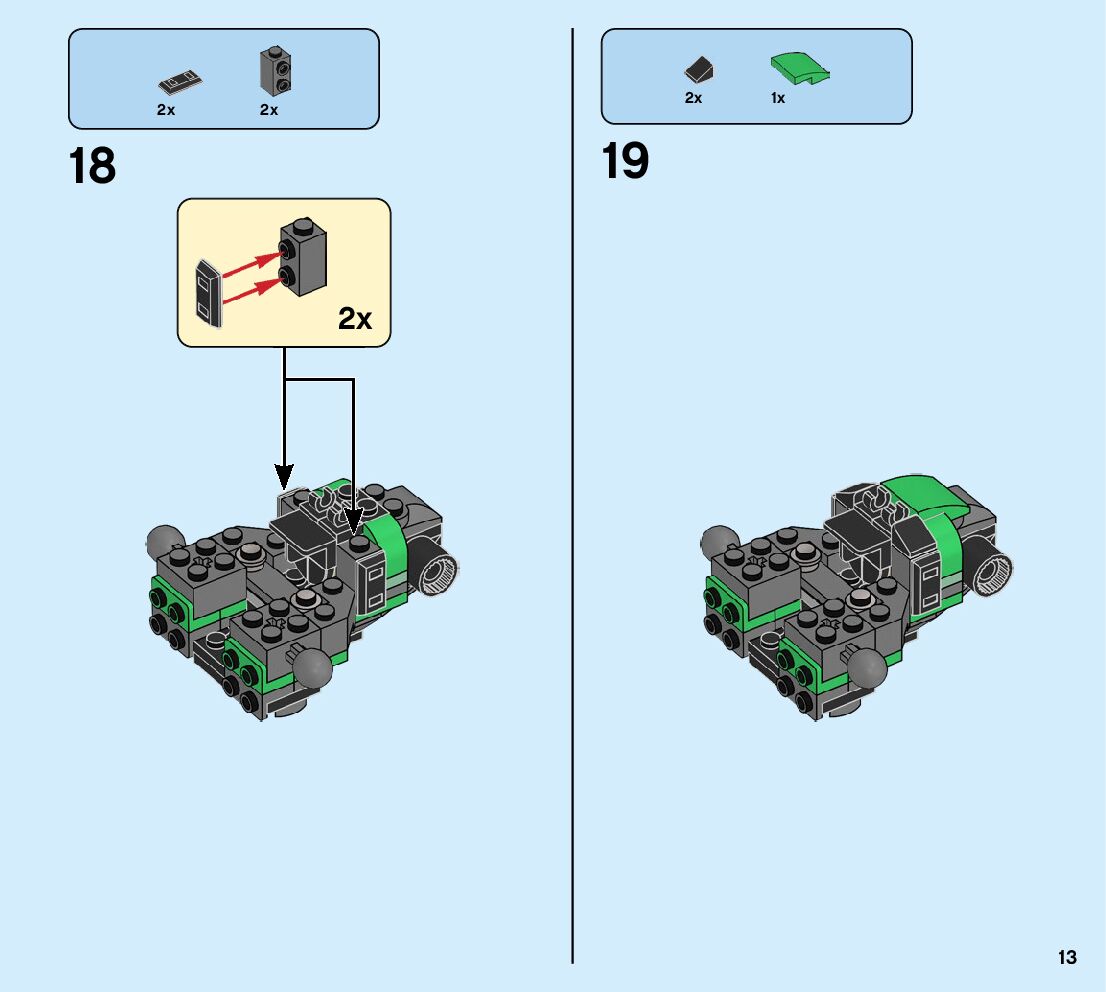 2x 2x

18

2x

2x 1x

19

13