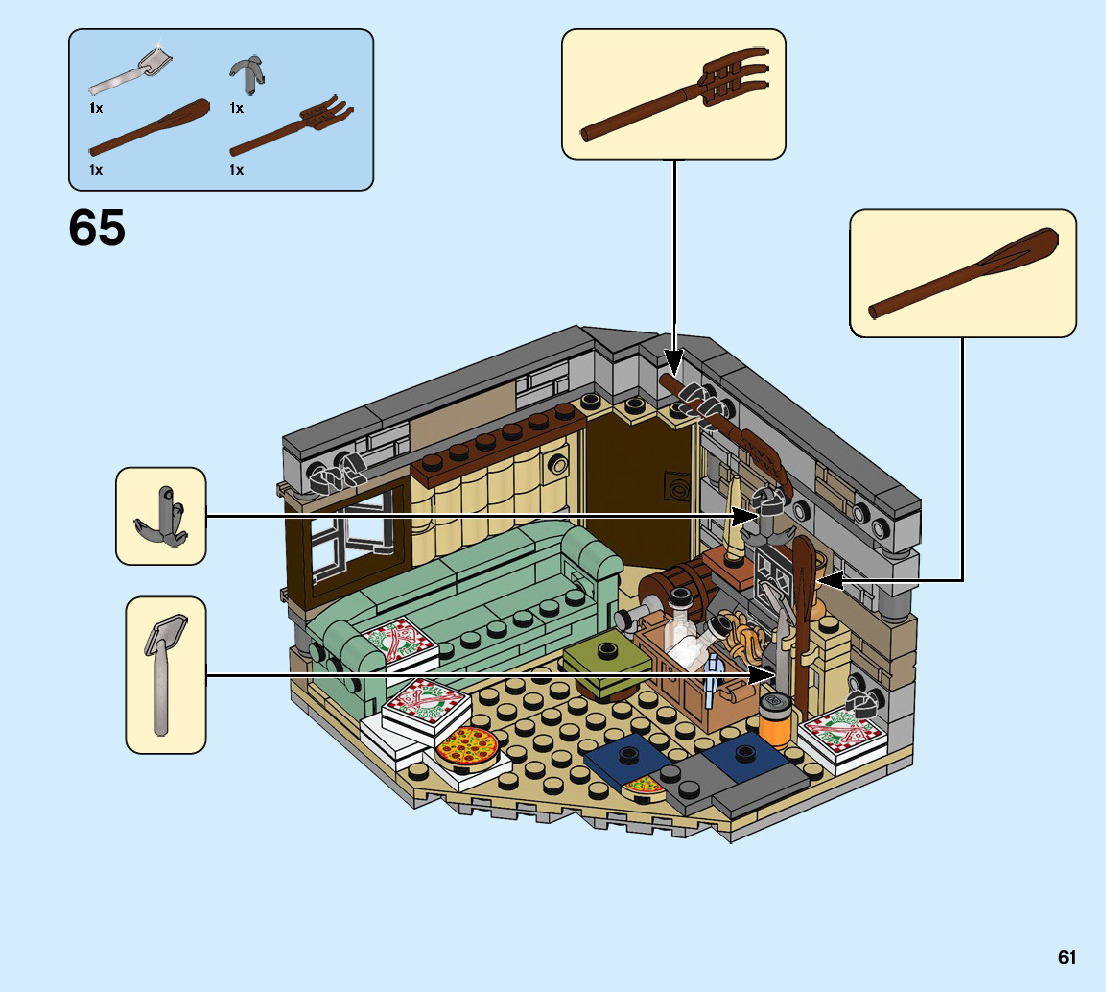 1x
1x
1x
1x

65

61