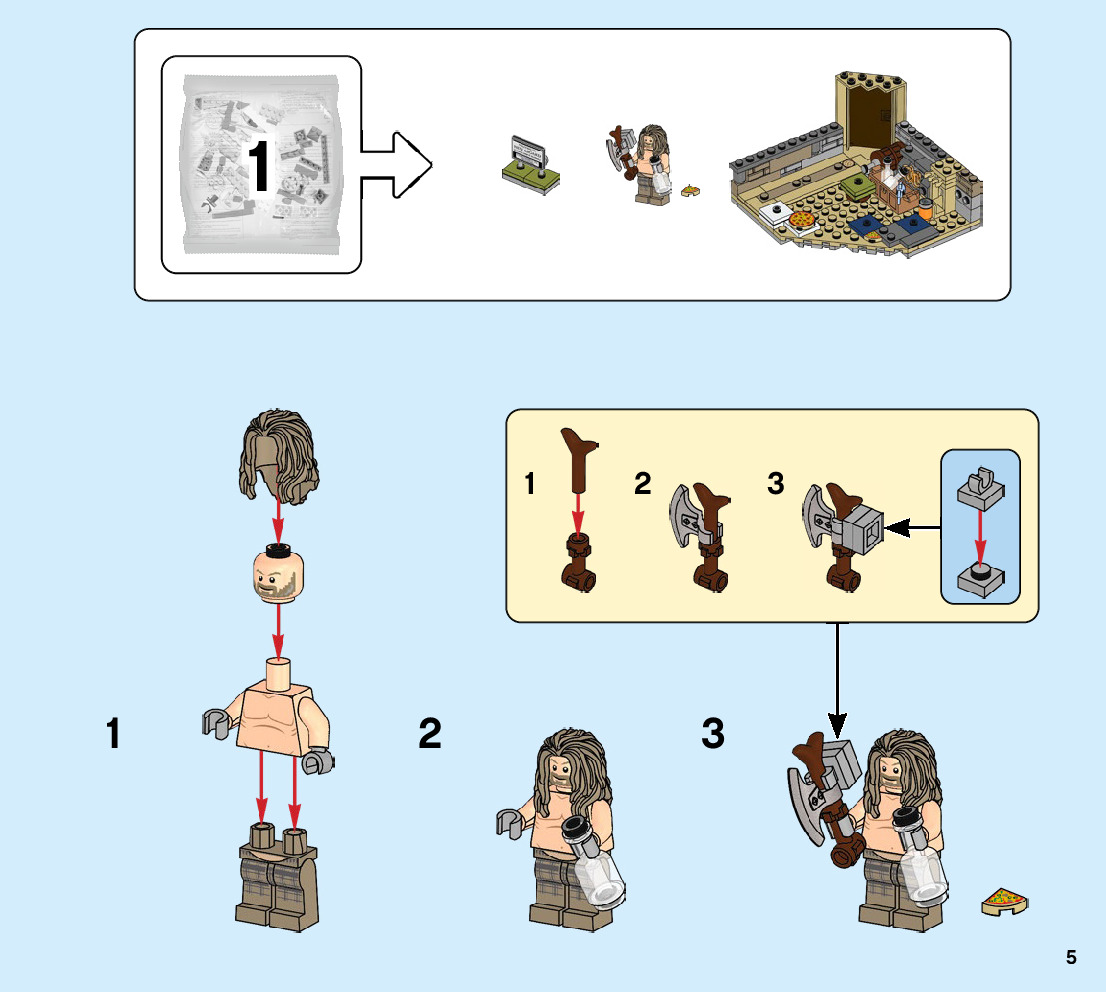 1

1 2 3

1

2

3

5