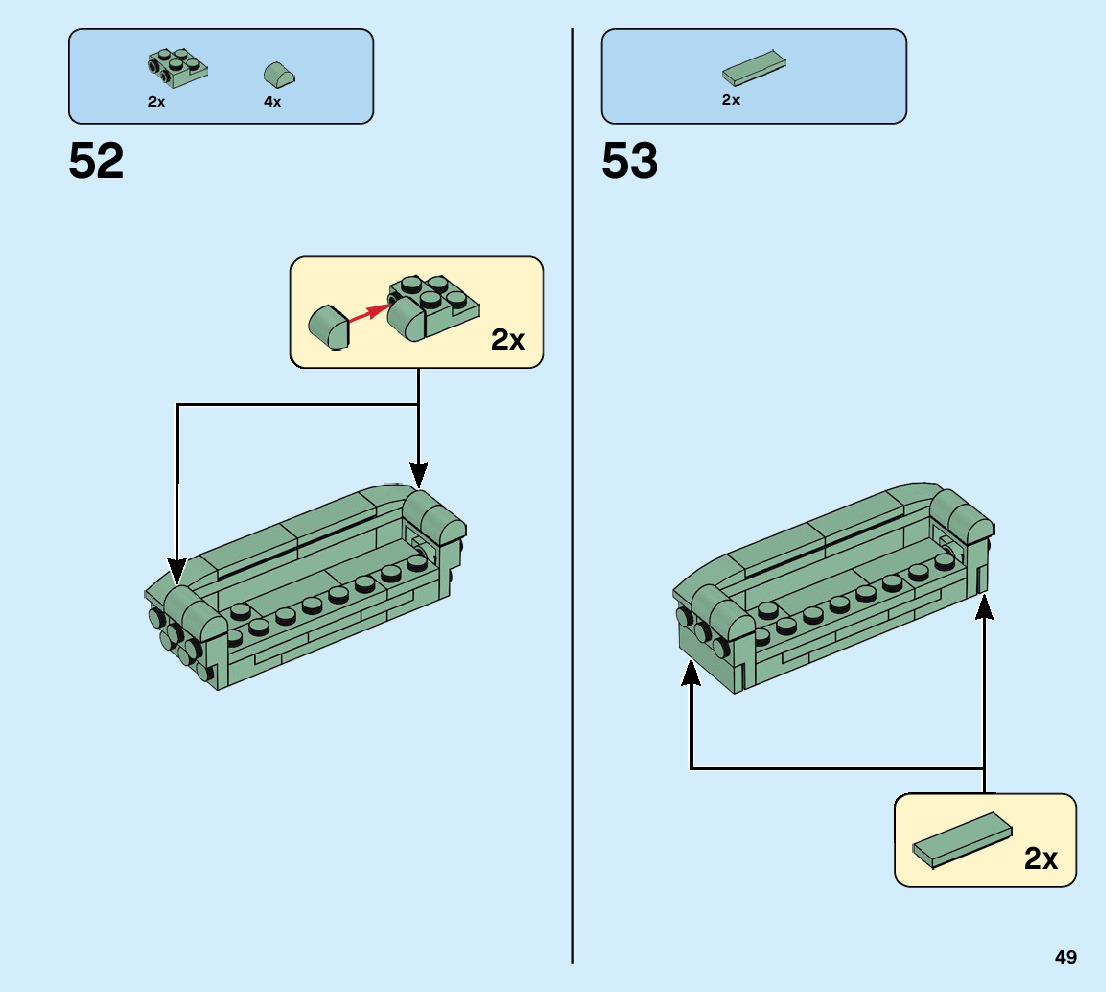 2x
4x

52

2x

2x

53

2x

49