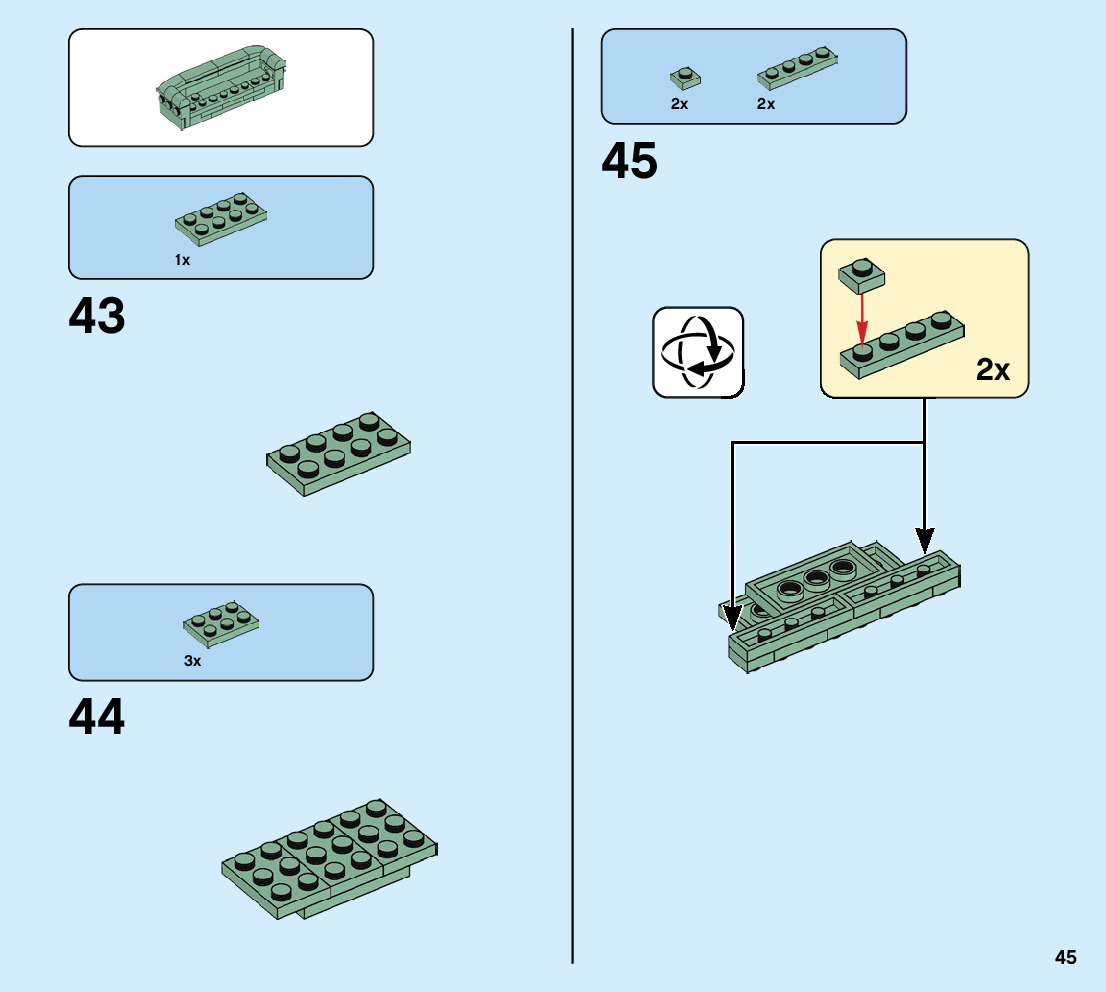 1x

43

3x

44

2x 2x

45

2x

45