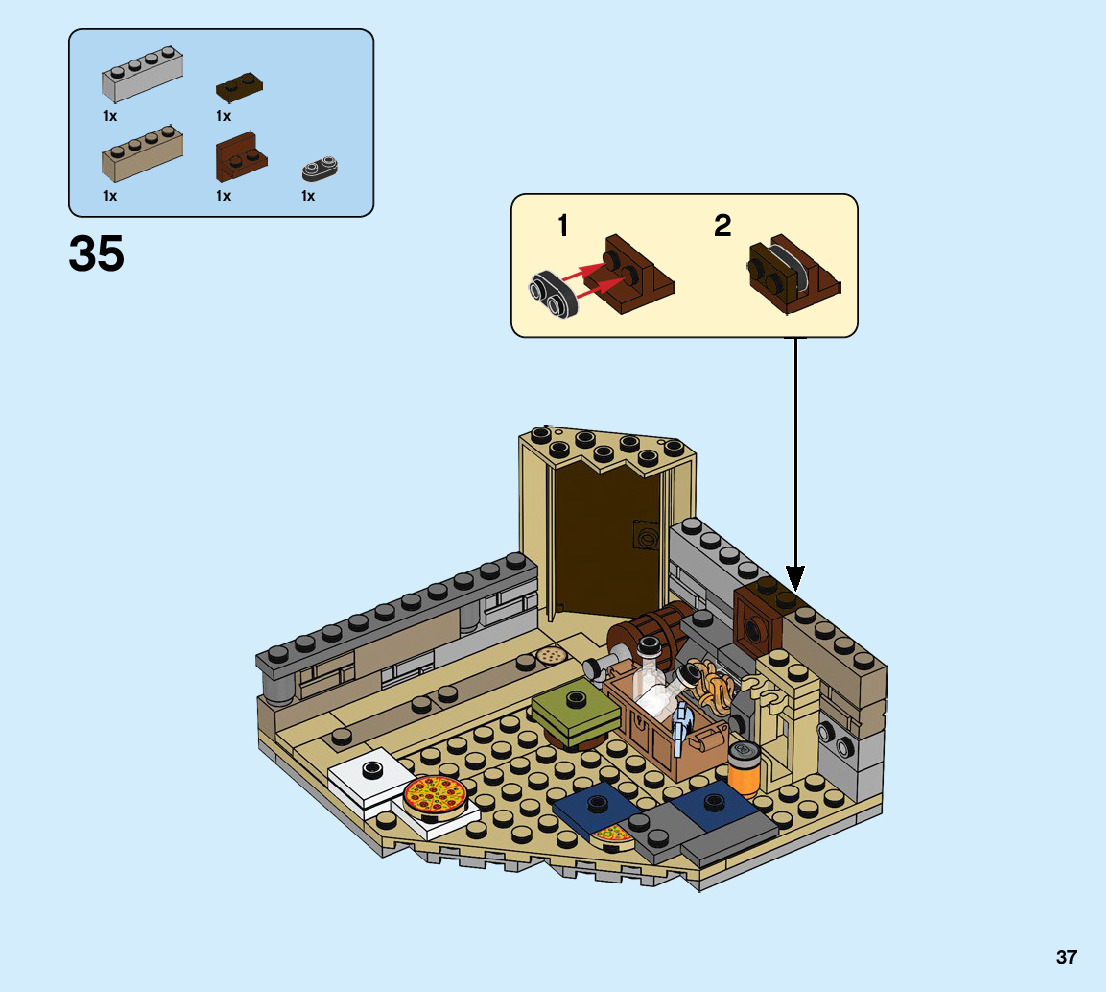 1x
1x
1x
1x
1x

35

1
2

37