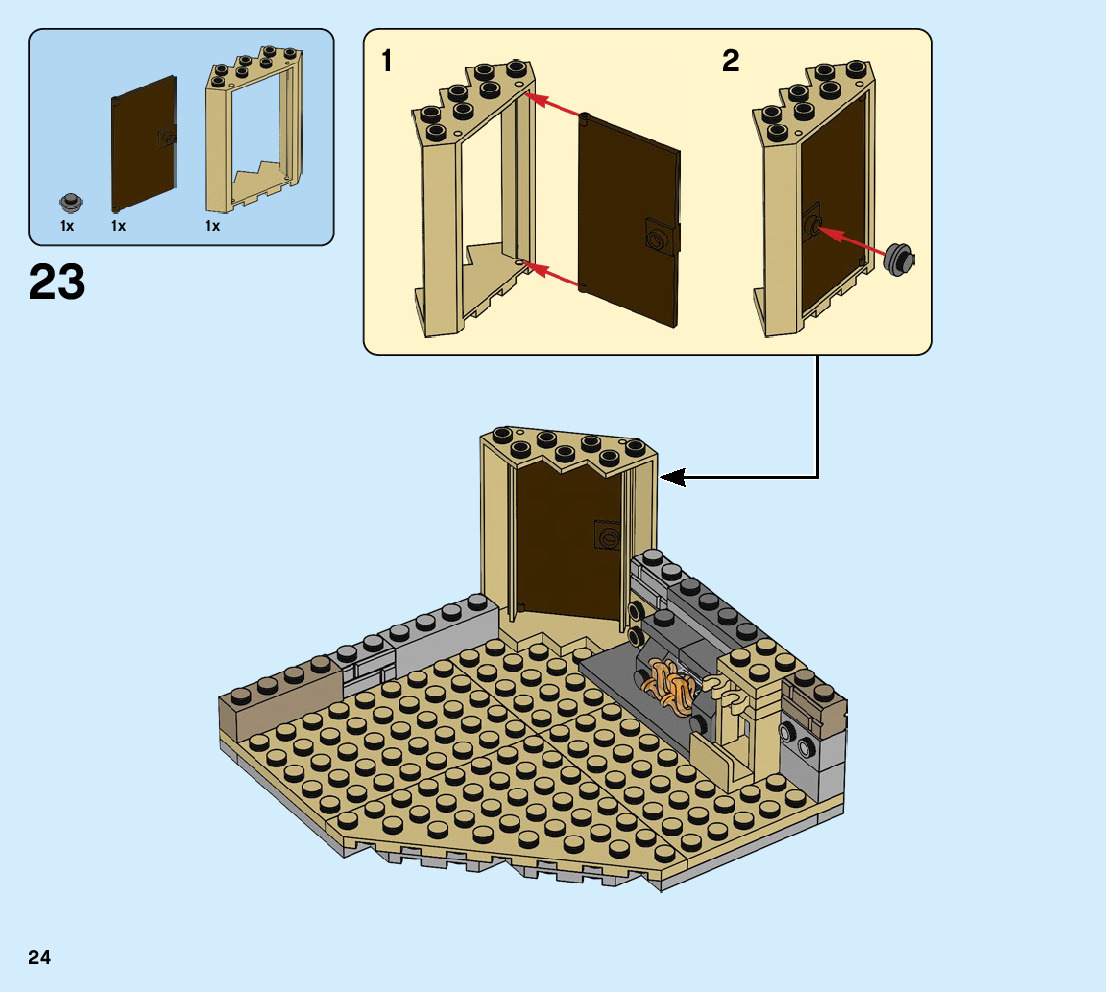 1x 1x 1x

23

1

2

24