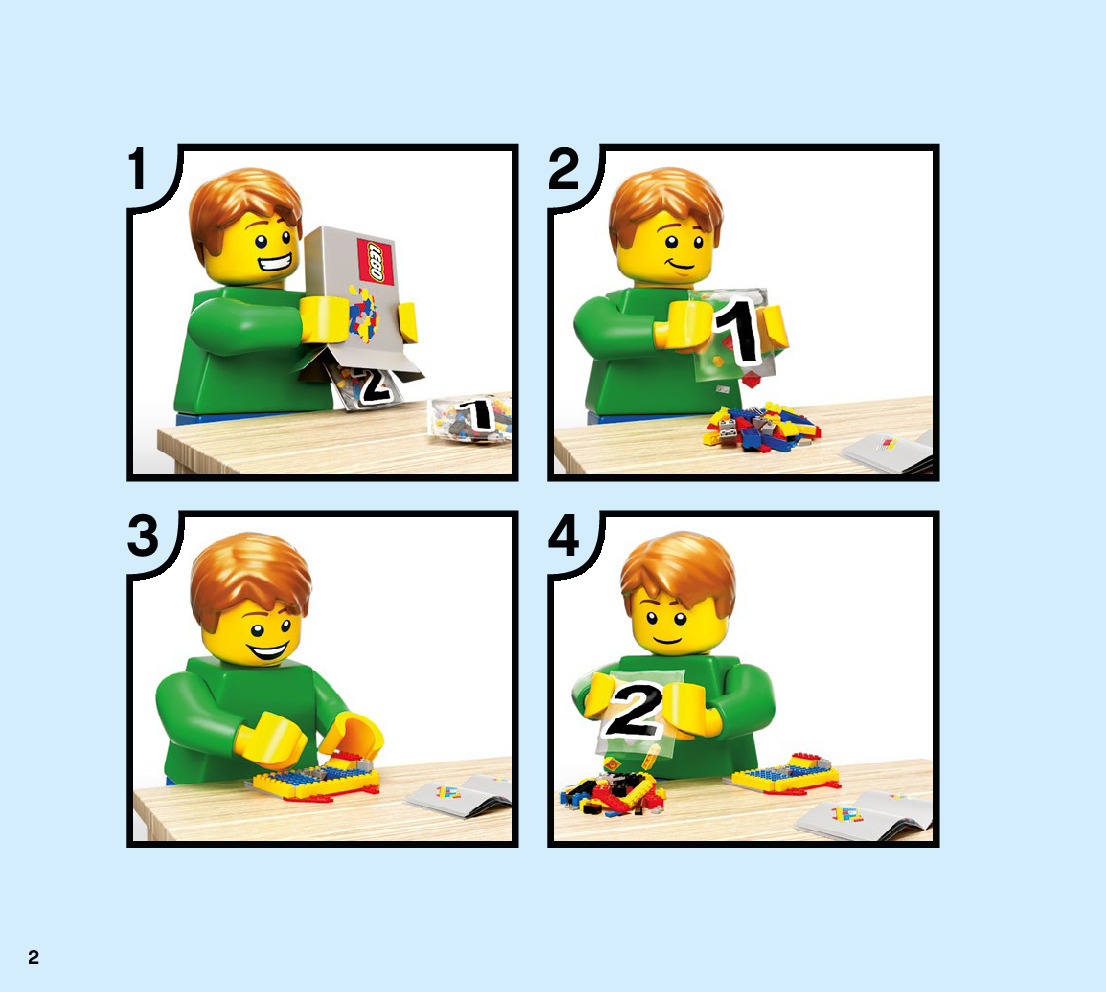 1

LEGO

2

1

2

1

3

4

2

2