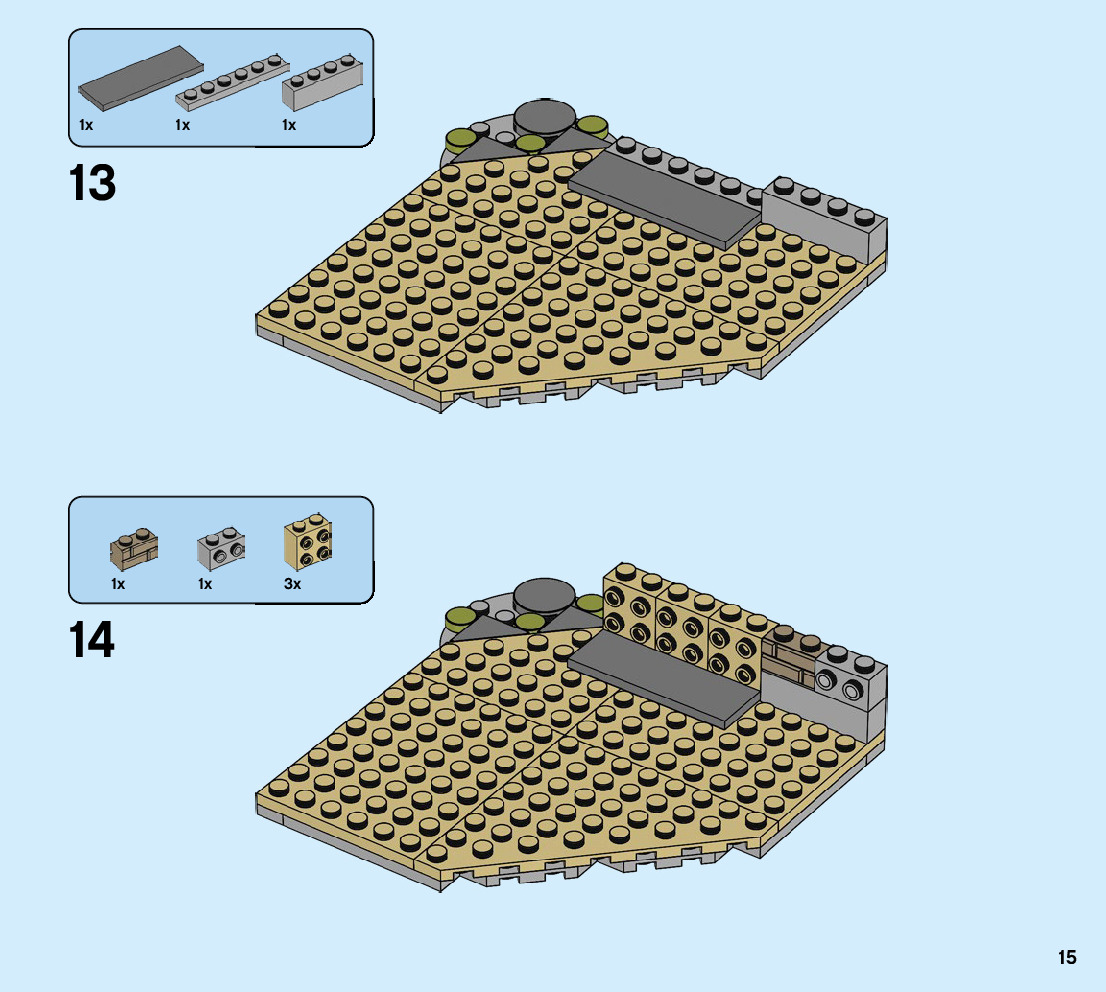 1x 1x 1x

13

1x 1x 3x

14

15