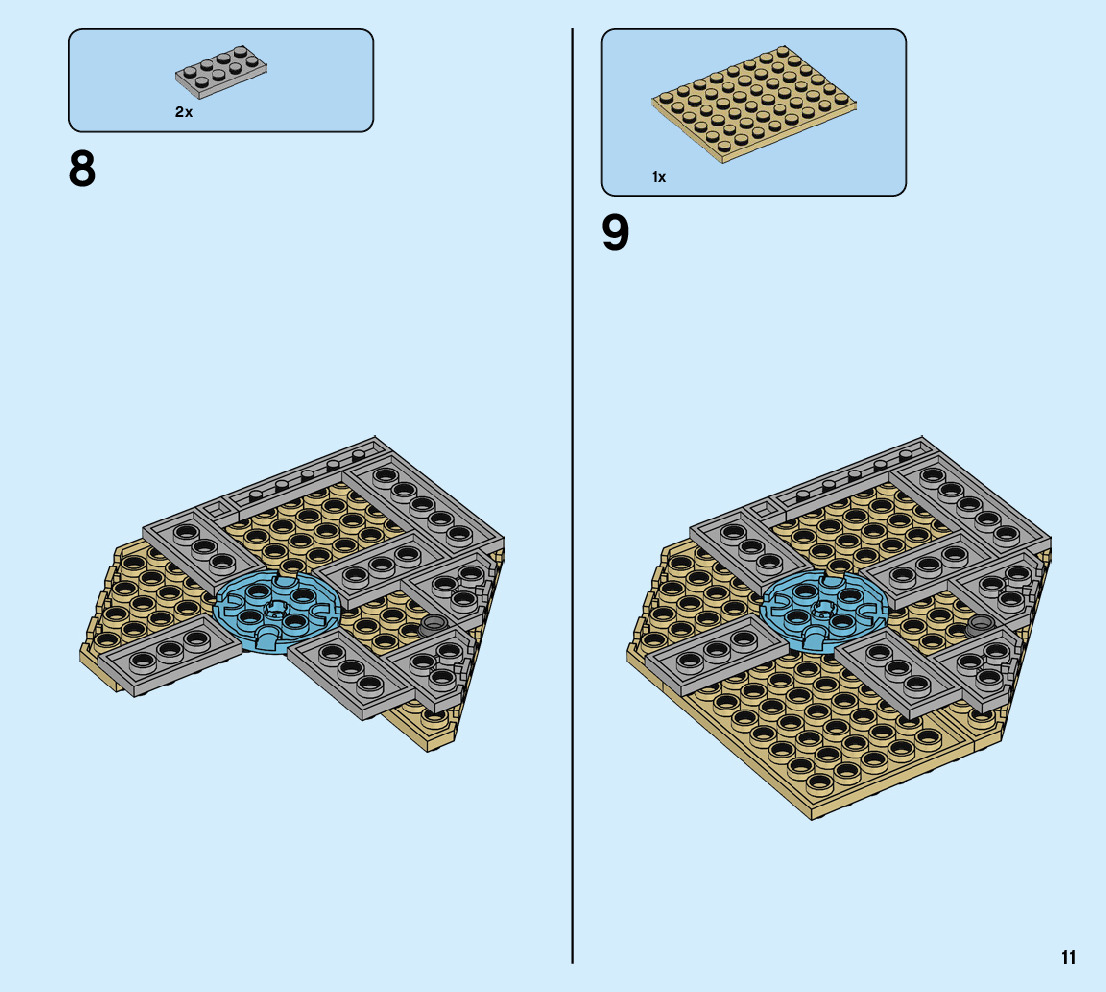 2x

8

1x

9

11