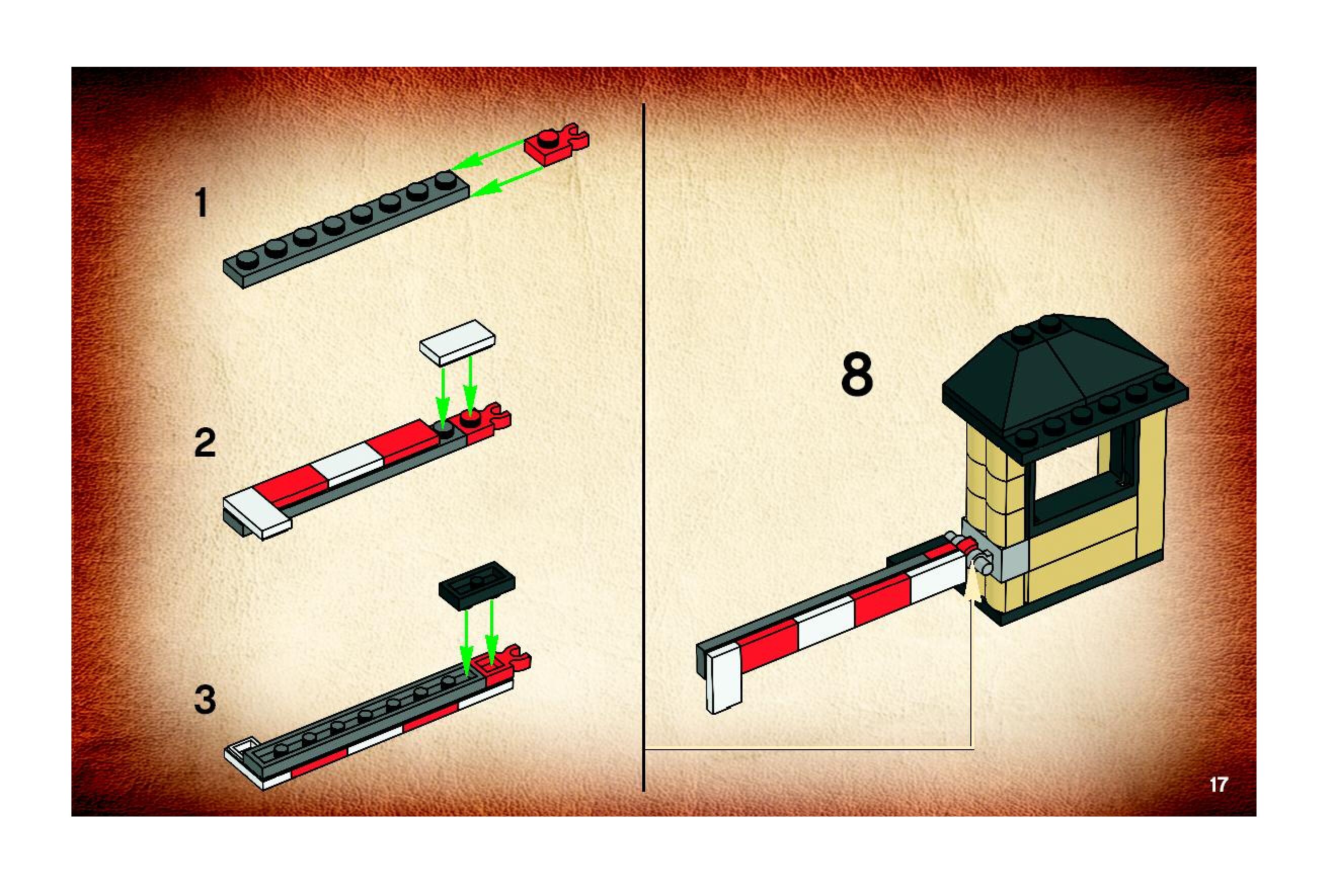 1

2

3

8

17