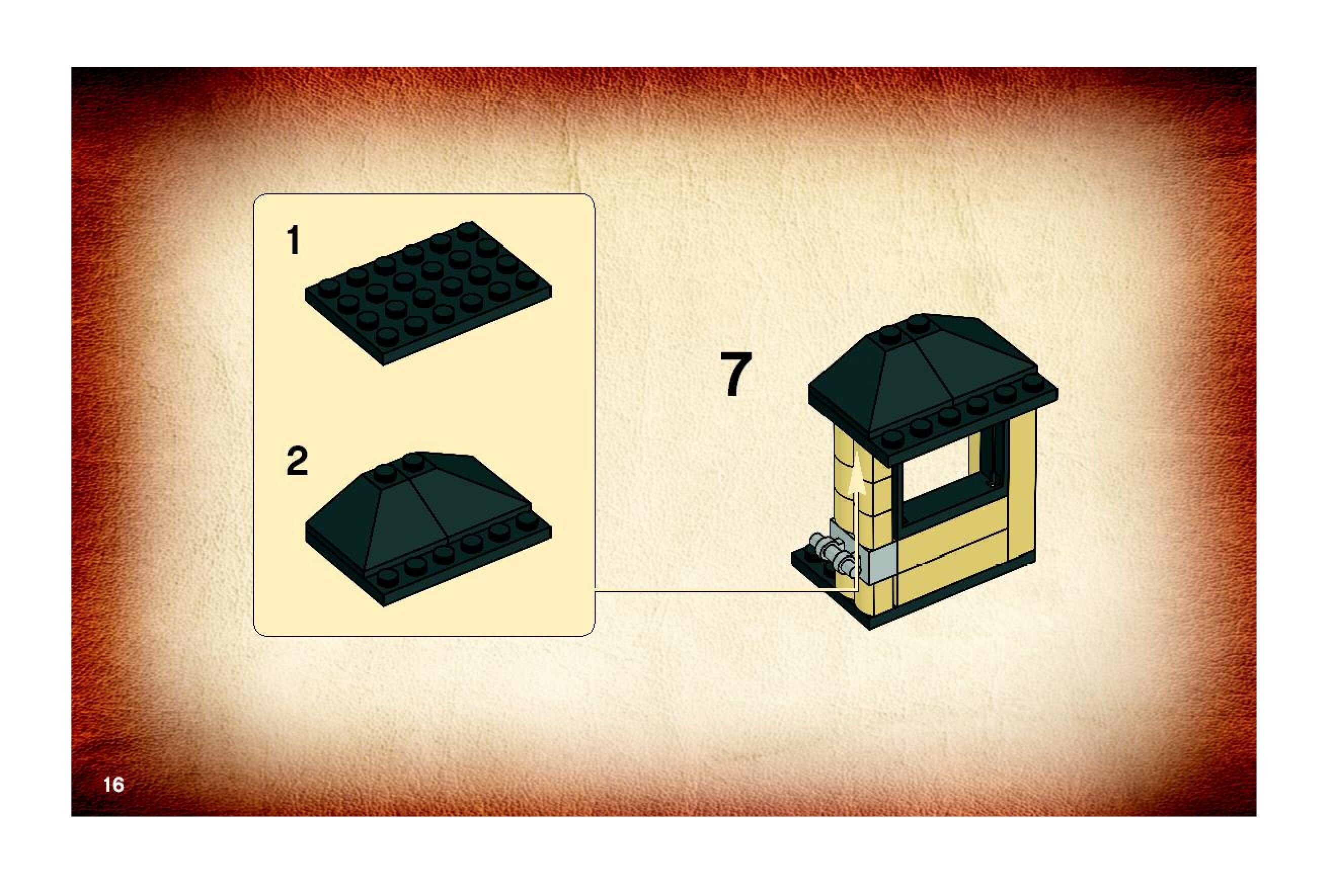 1

2

7

16