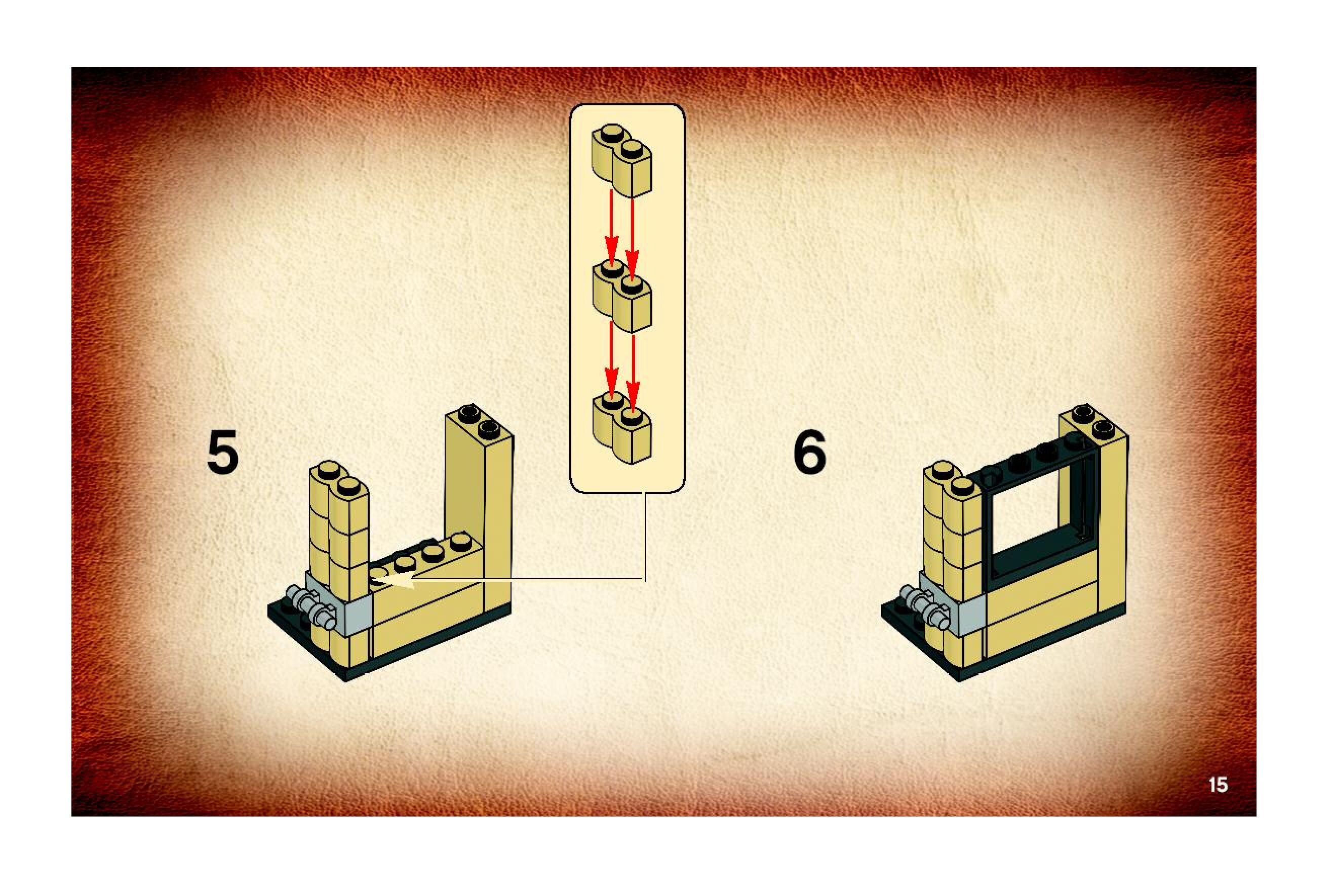 5

6

15