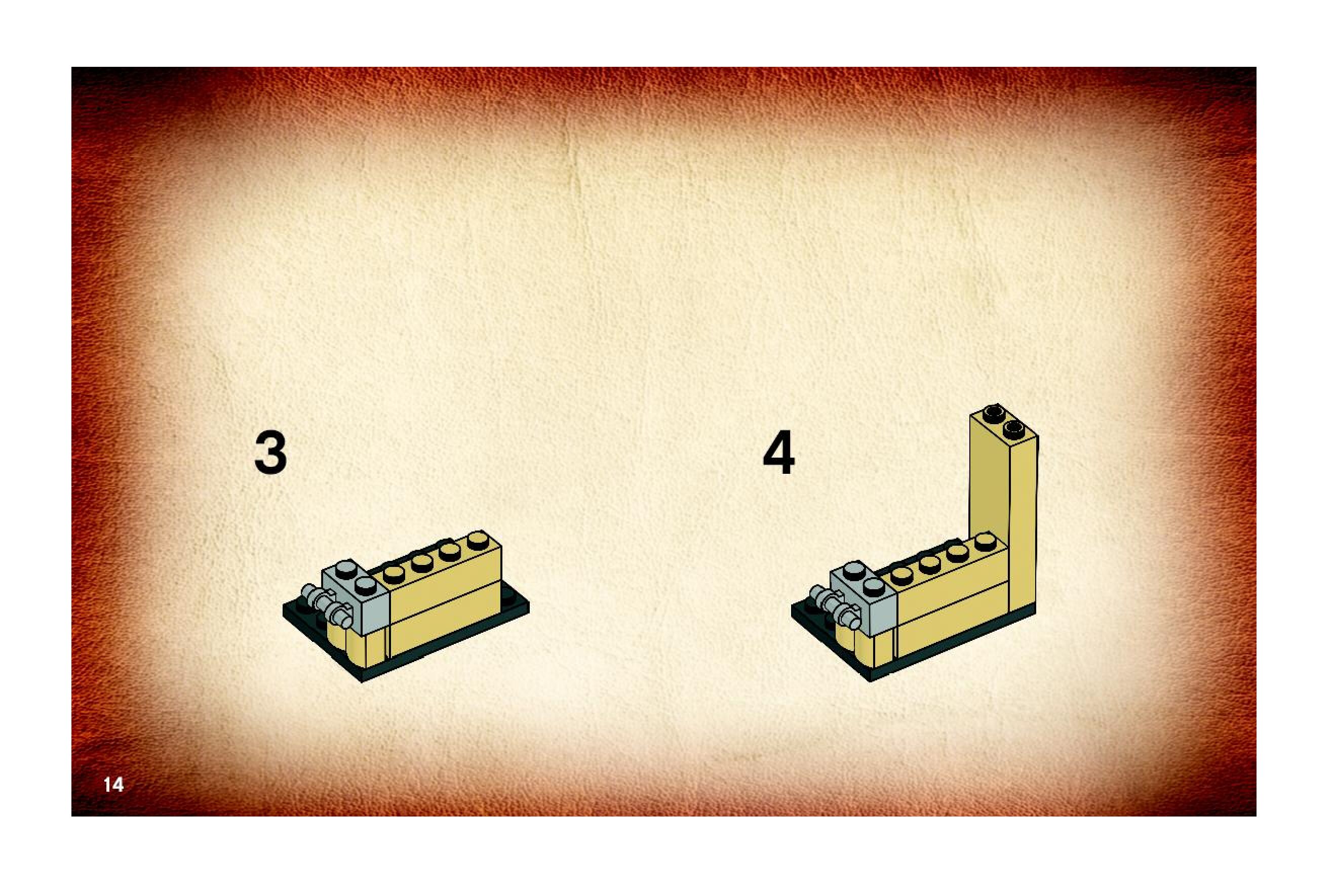 3

4

14