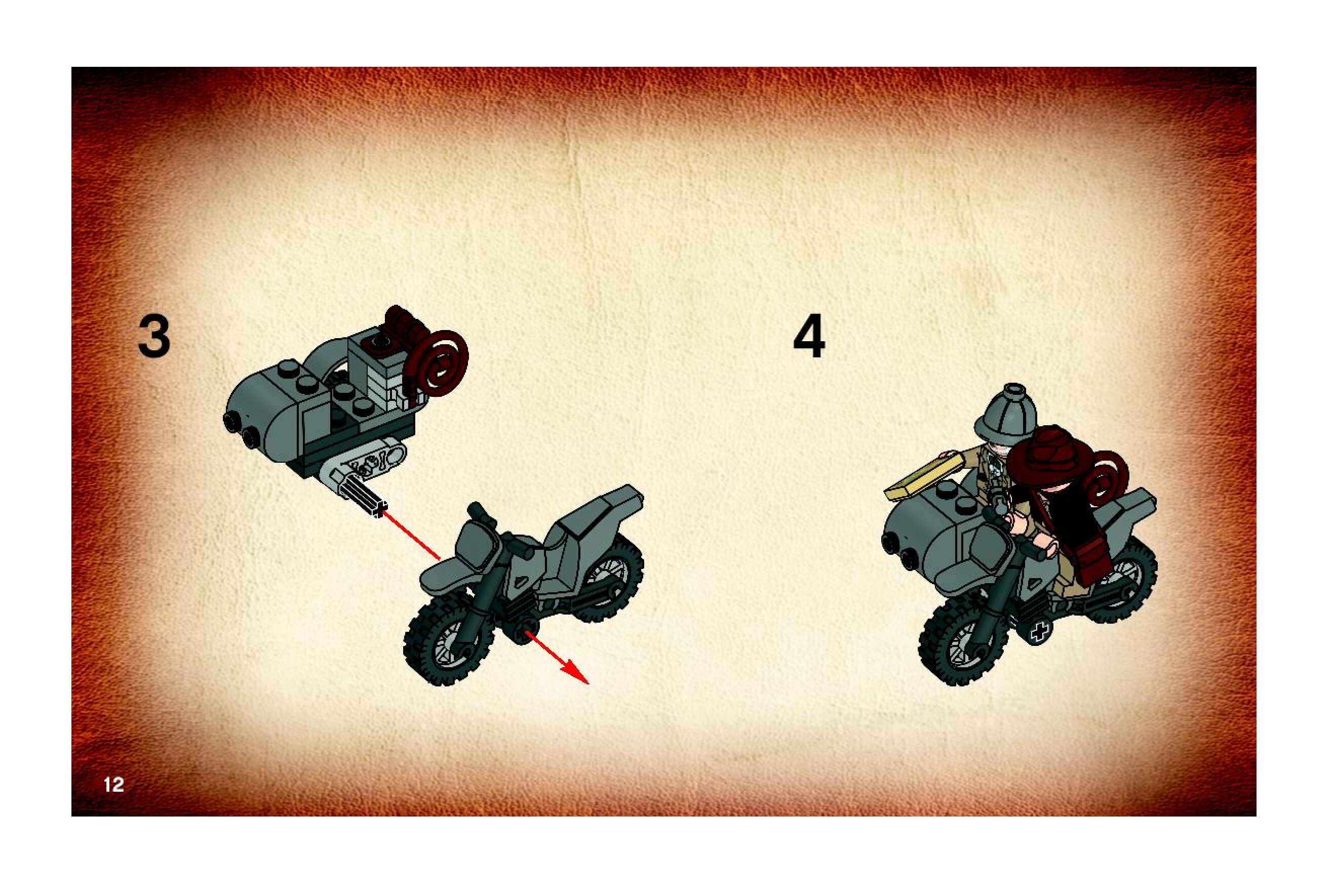 3

4

12