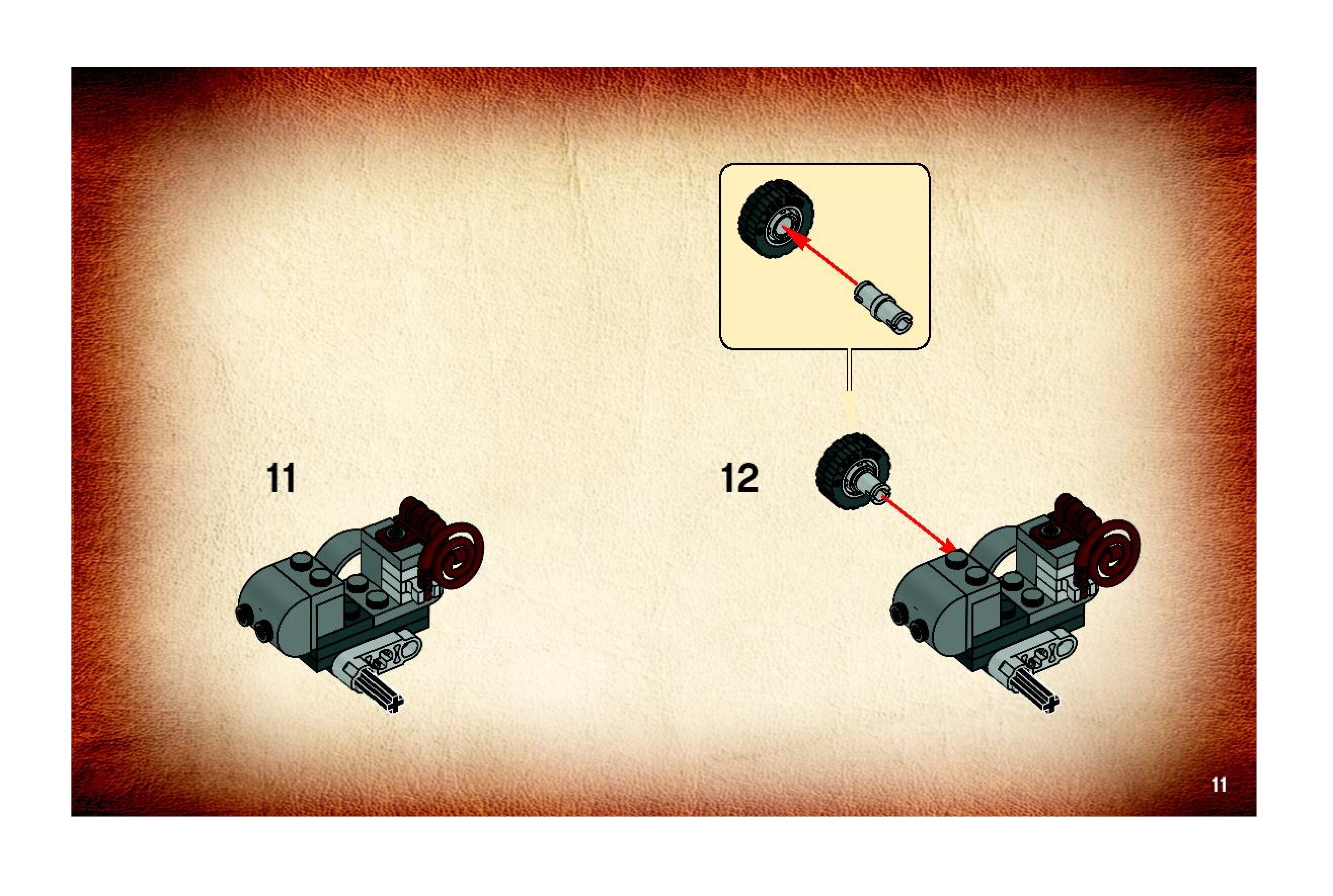 11

12

11