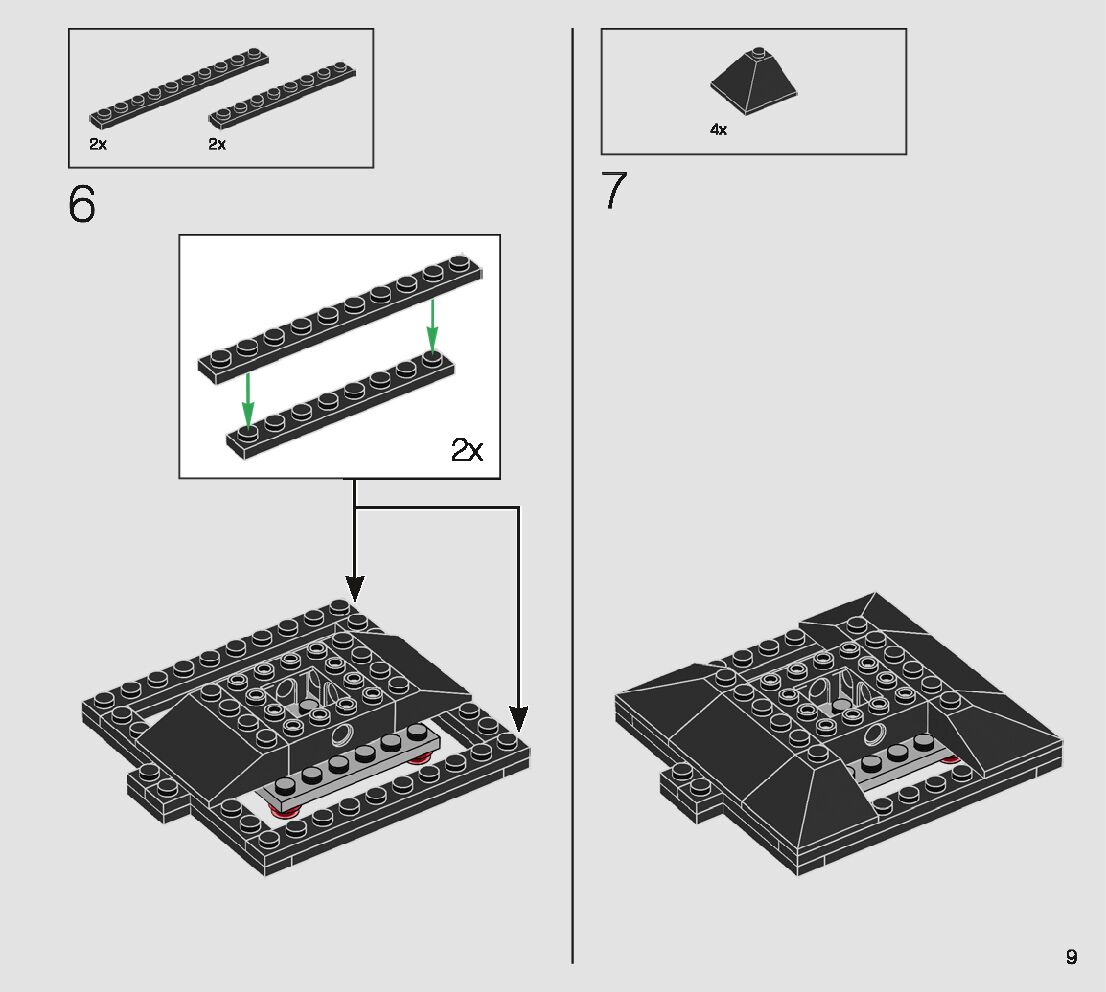 2x

2x

6

2x

4x

7

9