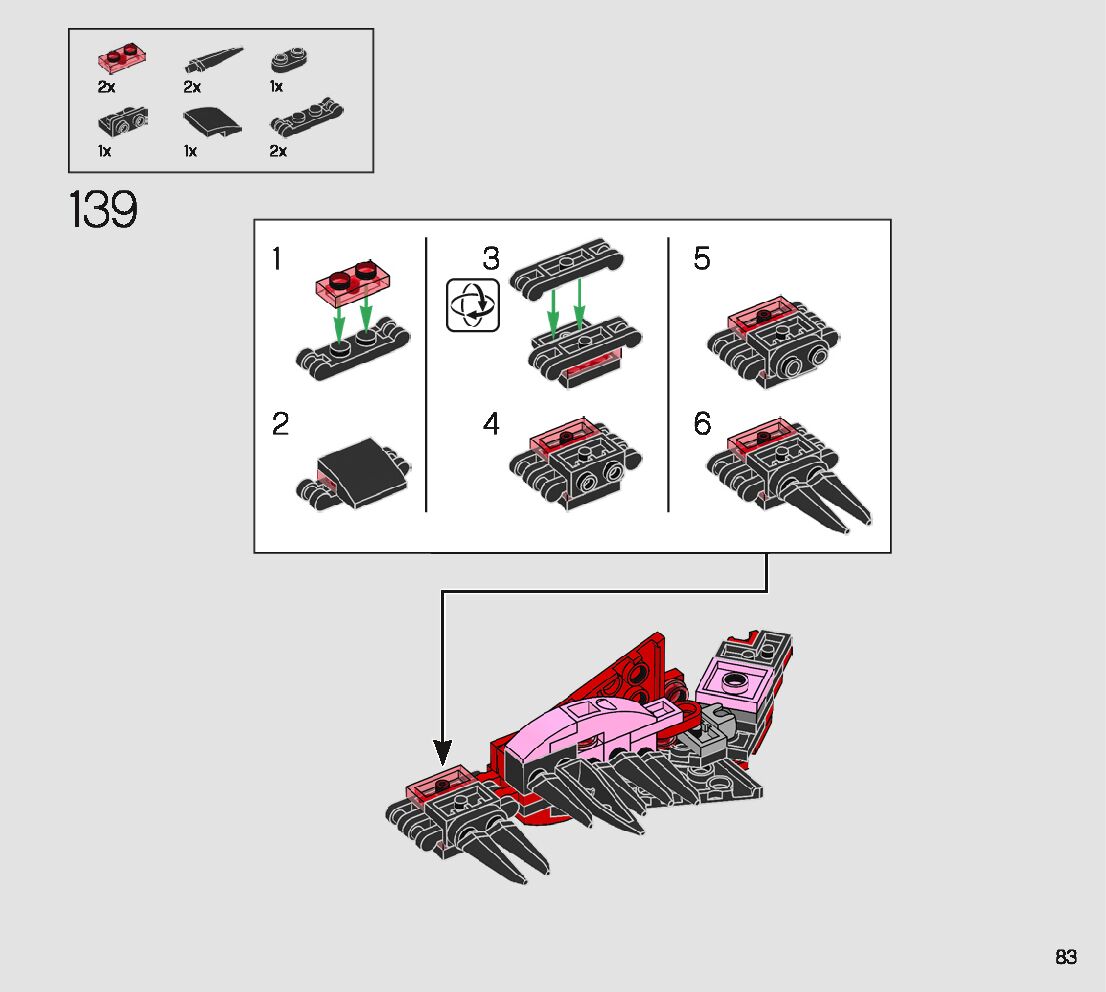 2x
2x
1x
1x
1x
2x

139

1

2

3

4

5

6

83