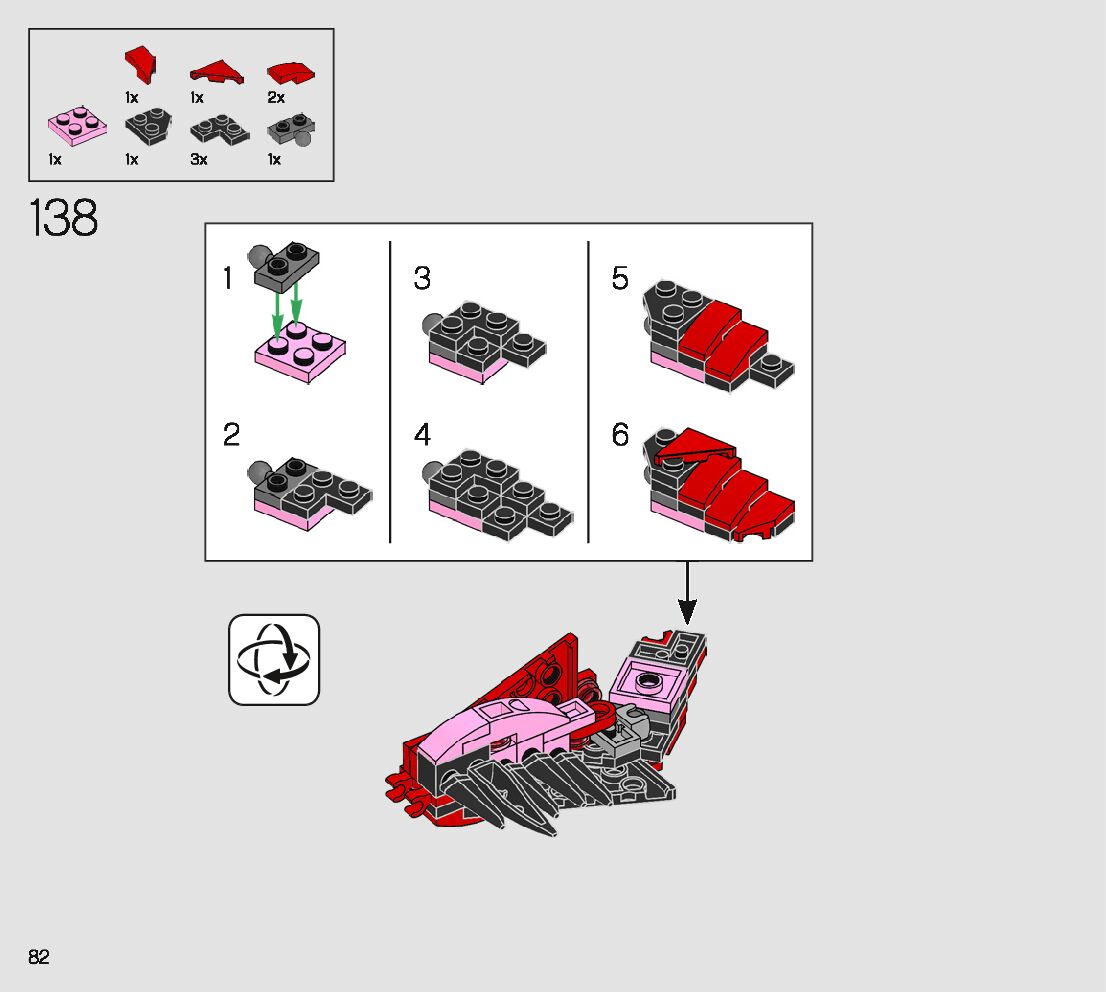 1x 1x 2x

1x 1x 3x 1x

138

1

2

3

4

5

6

82