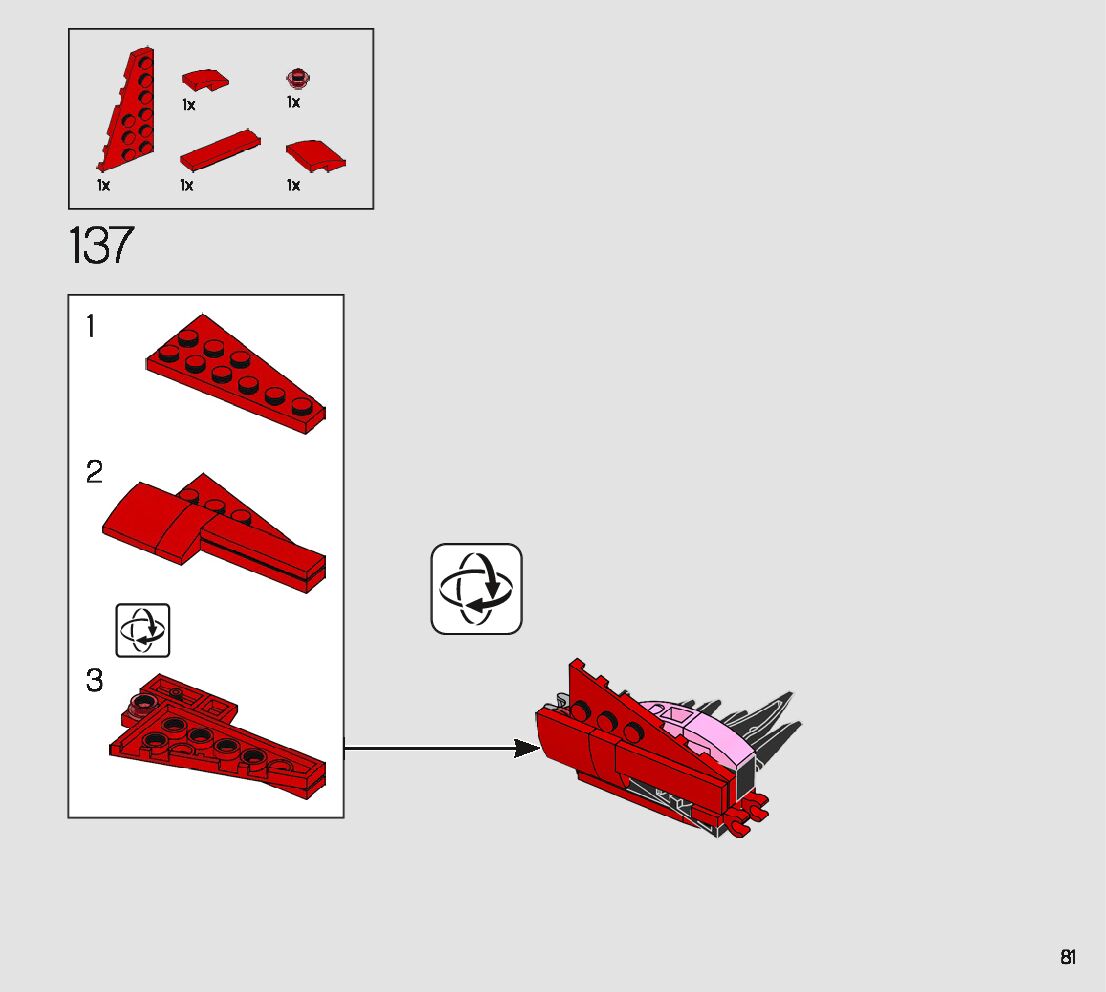 1x 1x
1x 1x 1x

137

1

2

3

81