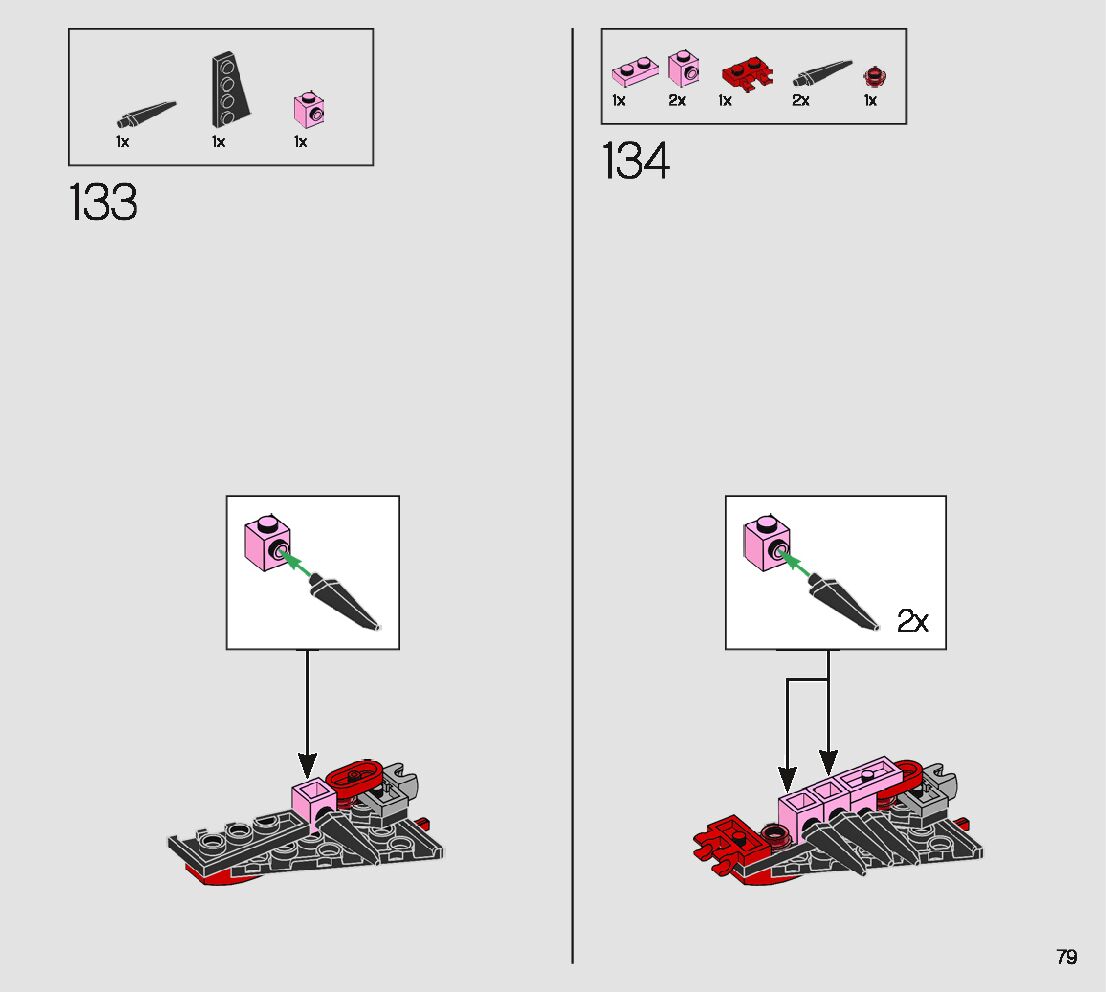 1x 1x 1x

133

1x 2x 1x 2x 1x

134

2x

79