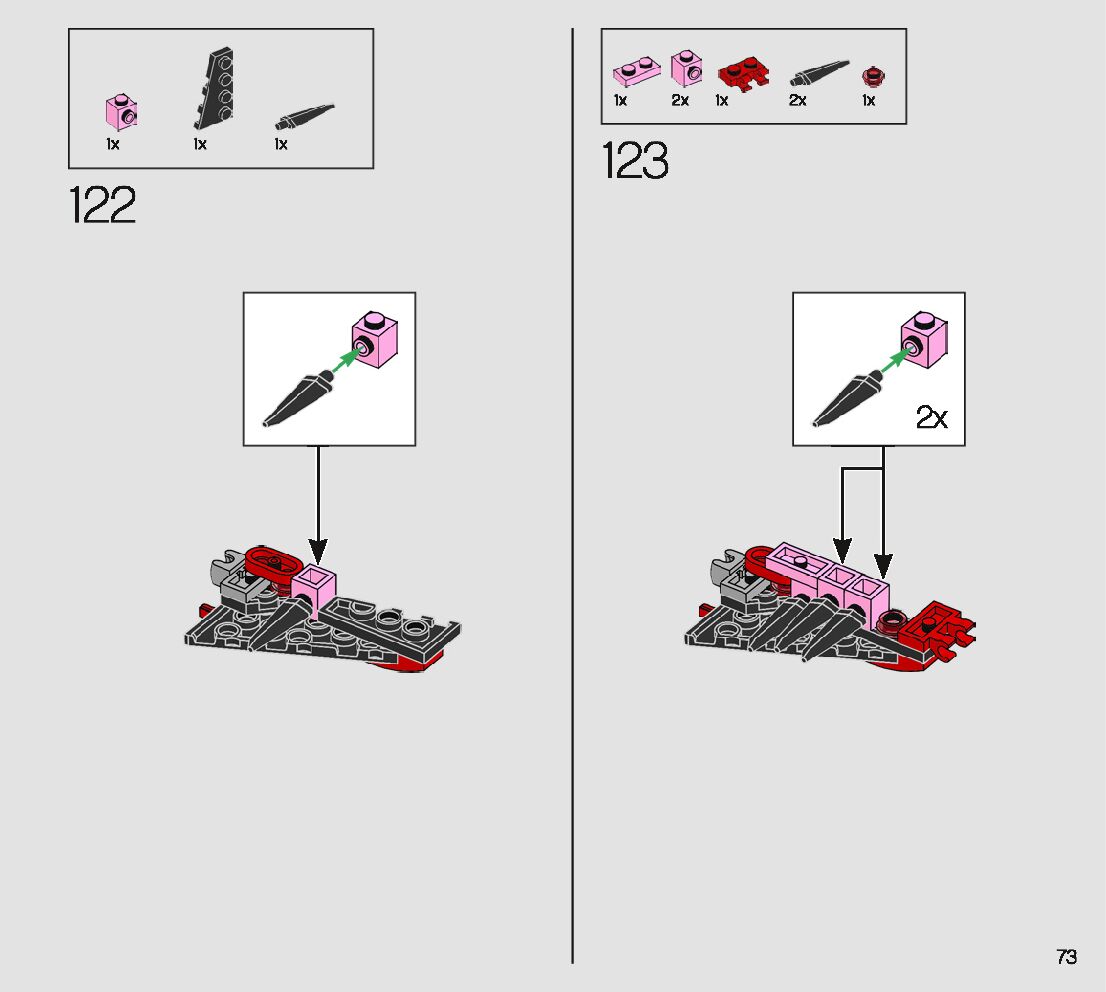 1x 1x 1x

122

1x 2x 1x 2x 1x

123

2x

73