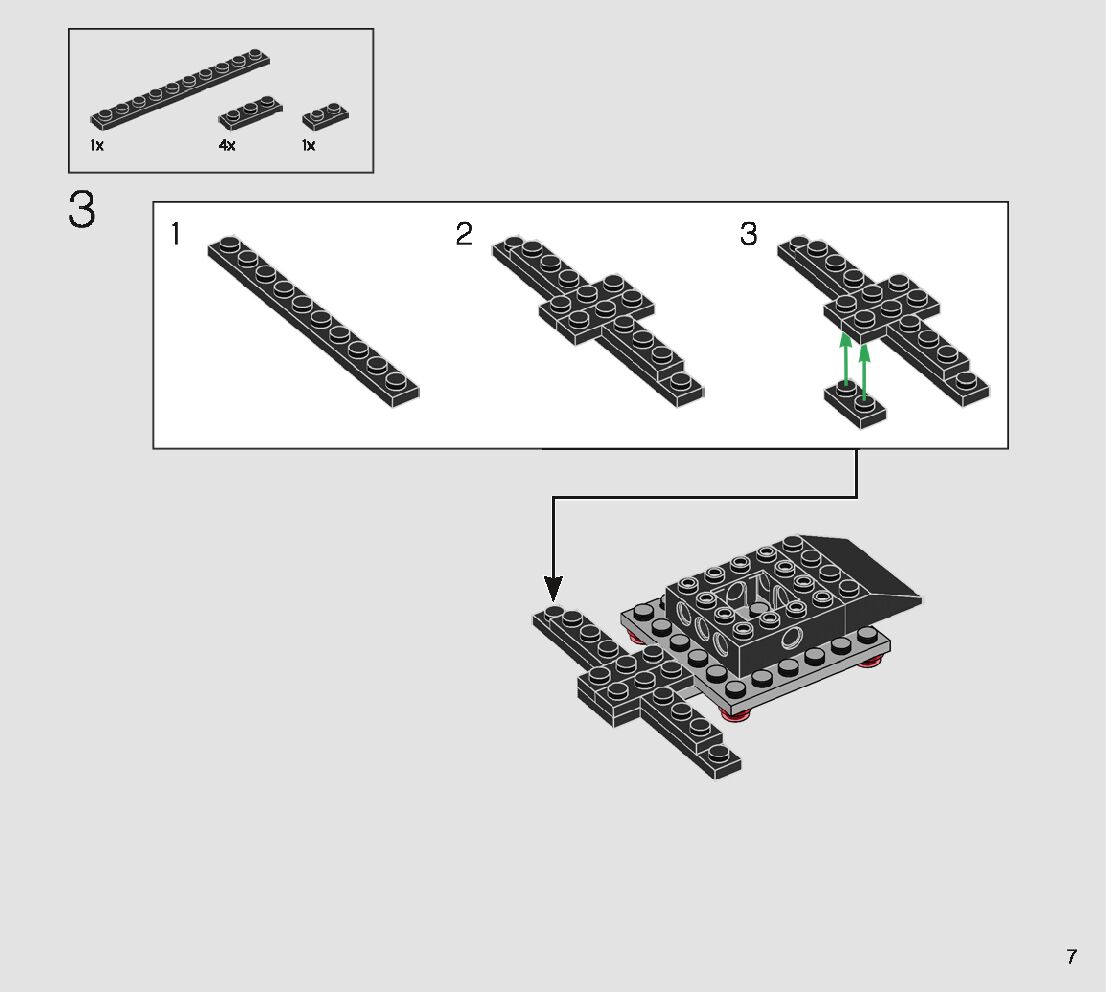 1x 4x 1x

3

1

2

3

7