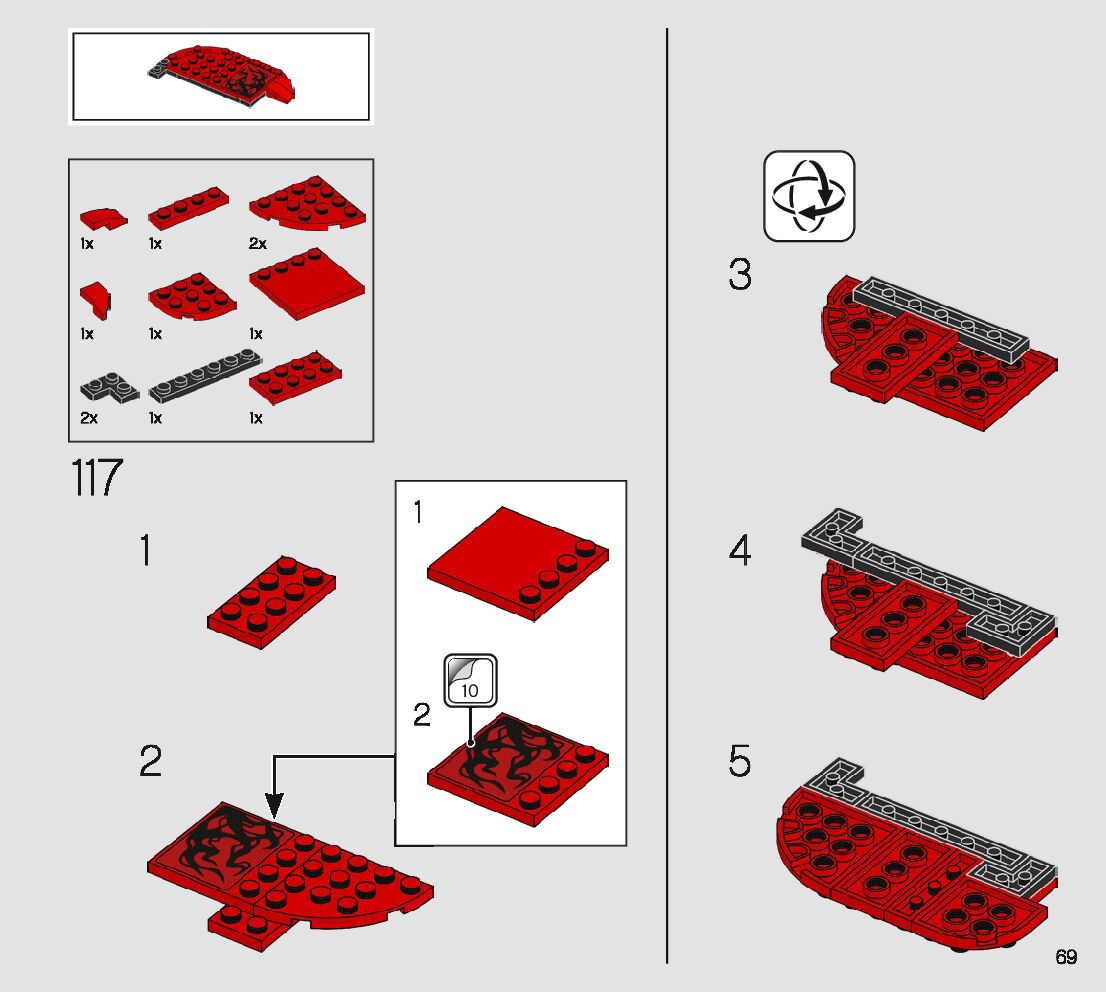 1x
1x
2x
1x
1x
1x
2x
1x
1x

117

1

2

1

10

2

3

4

5

69