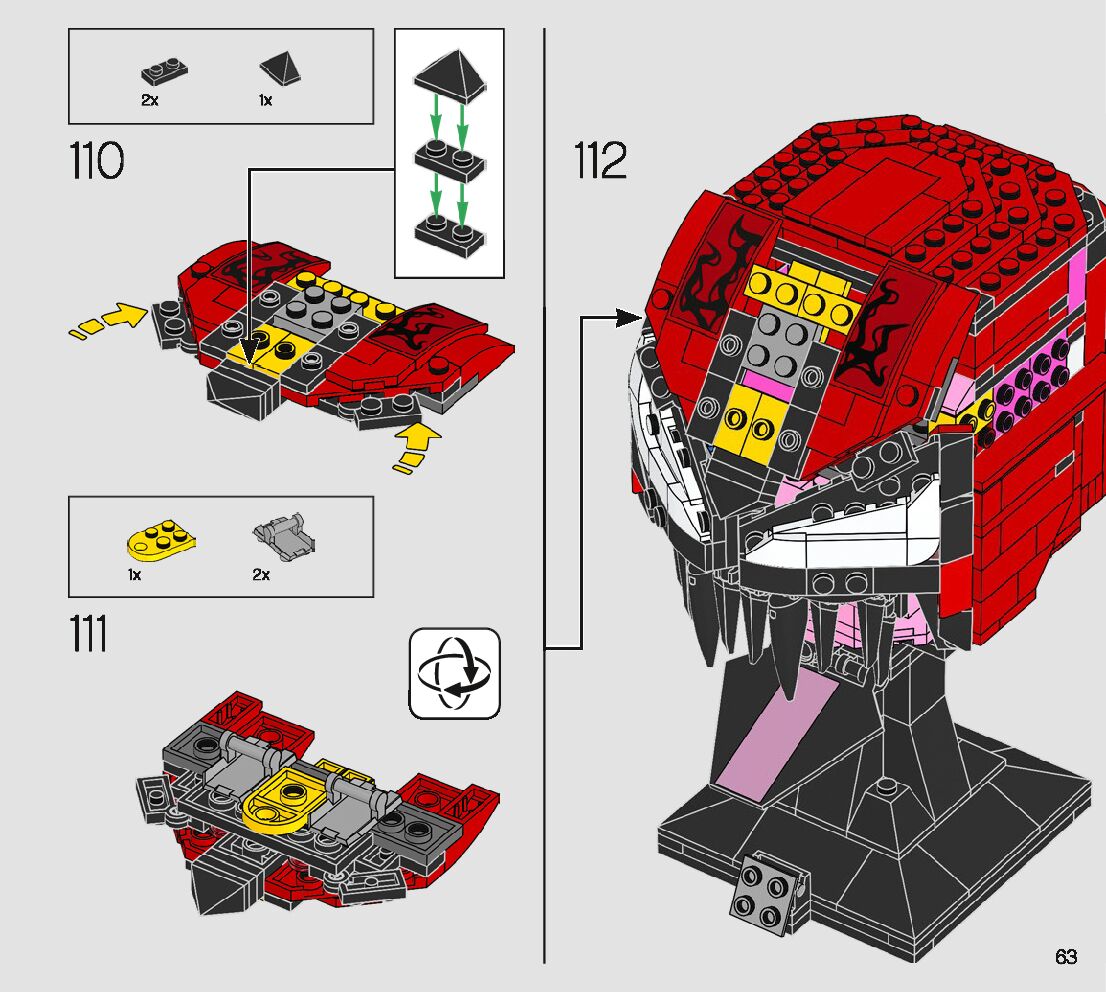 2x
1x

110

1x
2x

111

112

63