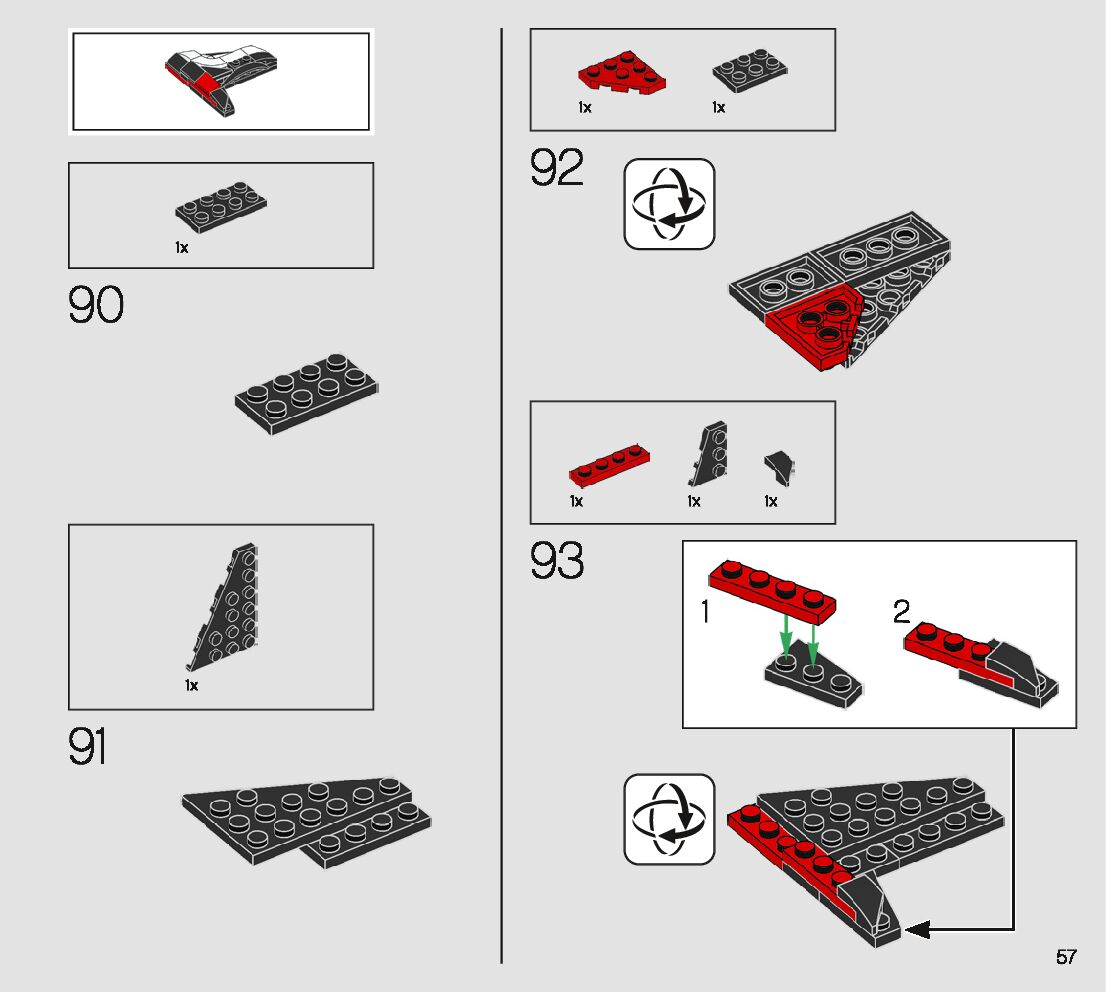 1x

90

1x

91

1x 1x

92

1x 1x 1x

93

1

2

57