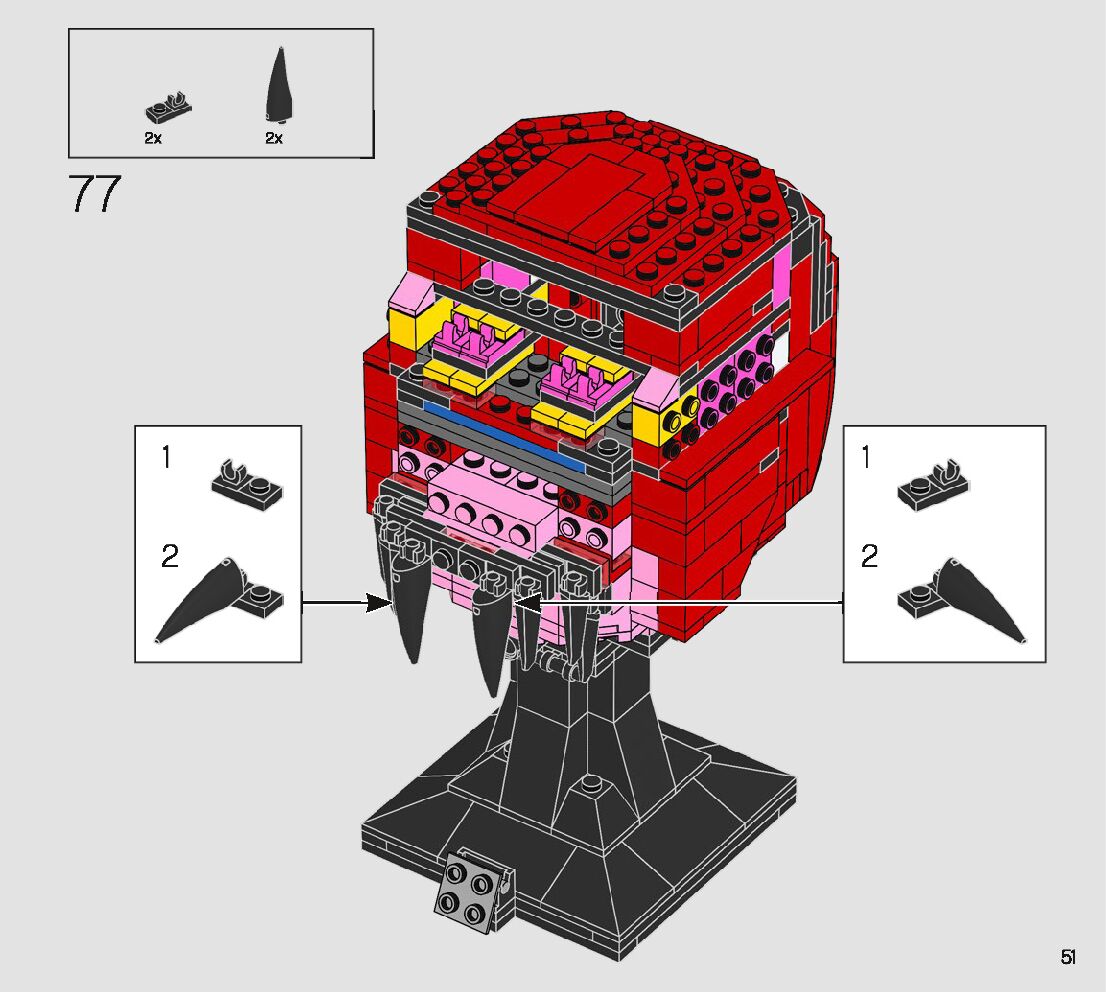 2x 2x

77

1

2

1

2

51