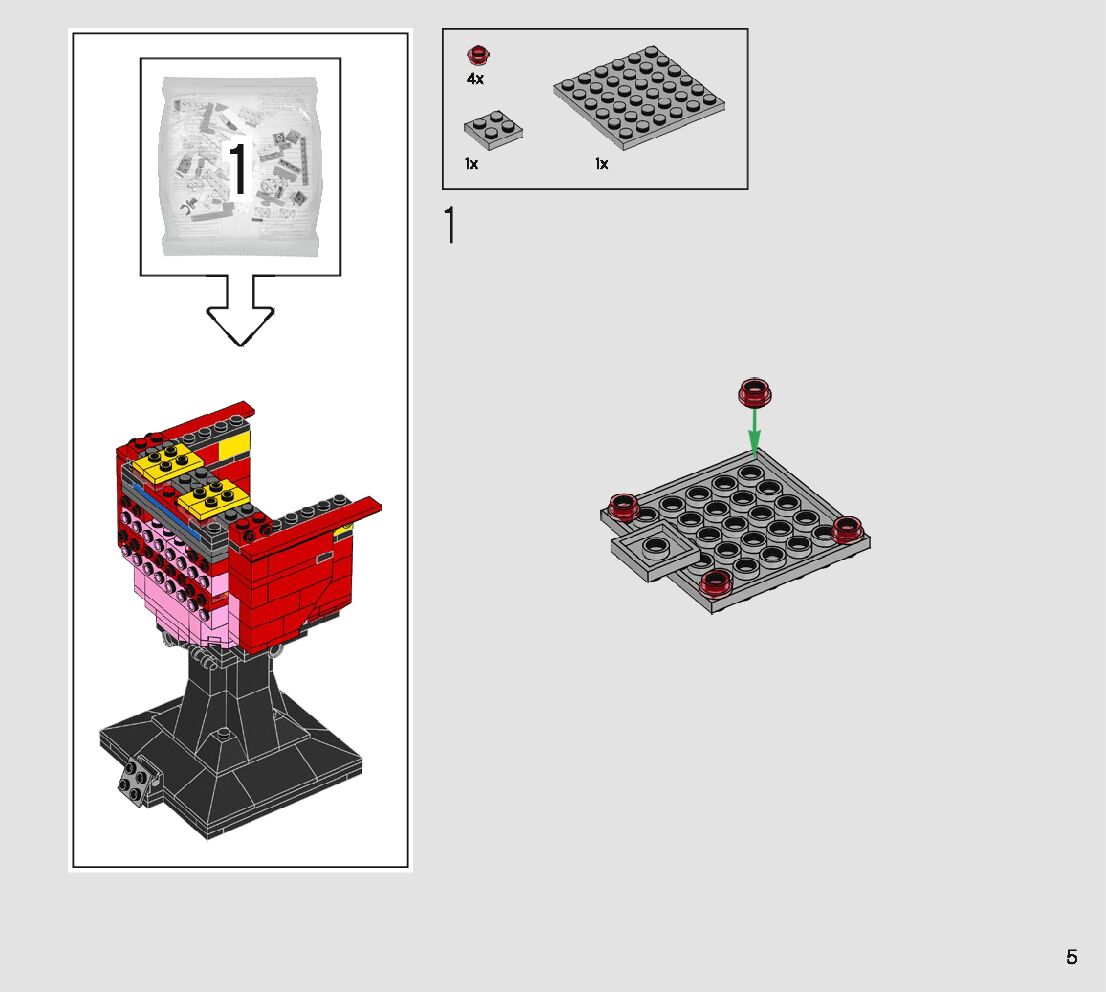 1

4x

1x

1x

1

5