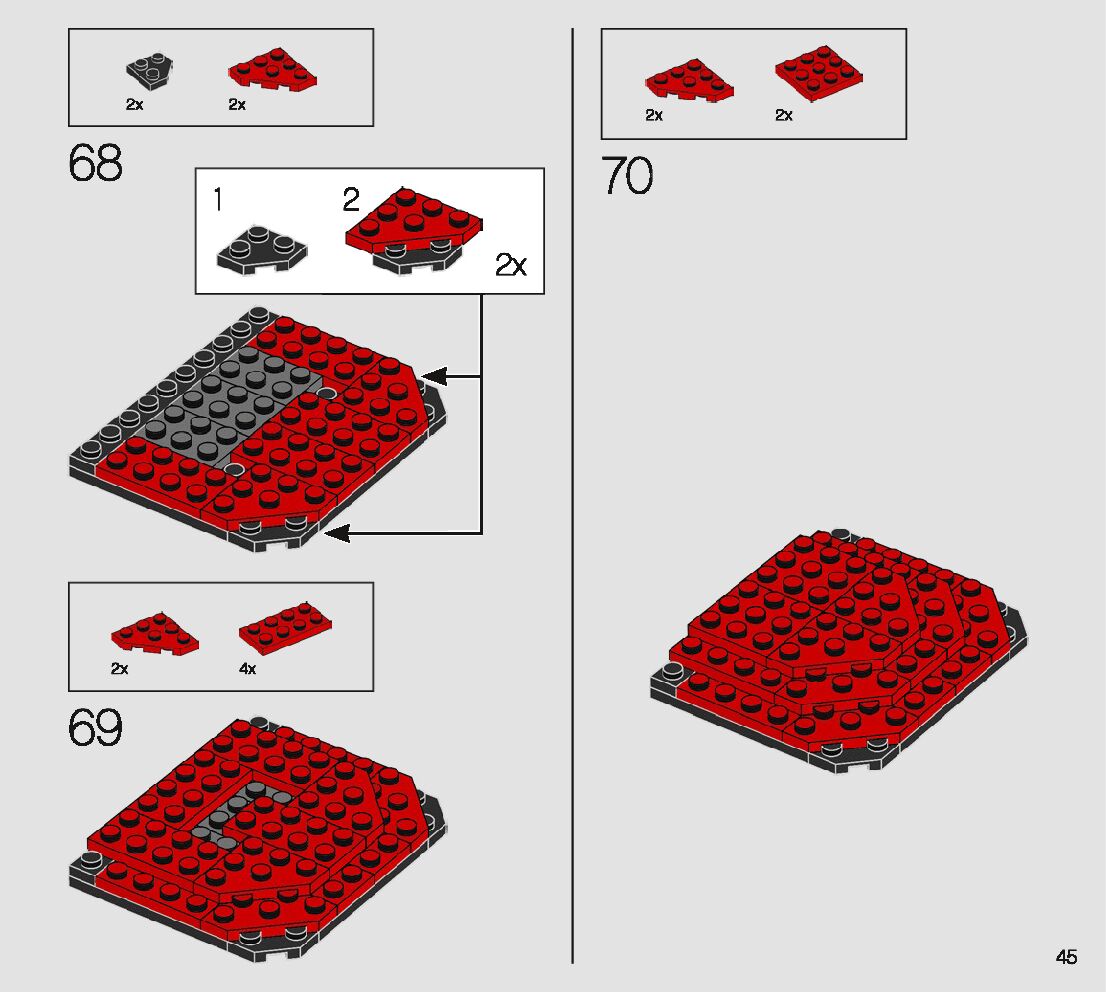 2x 2x

68

1 2

2x

2x 4x

69

2x 2x

70

45