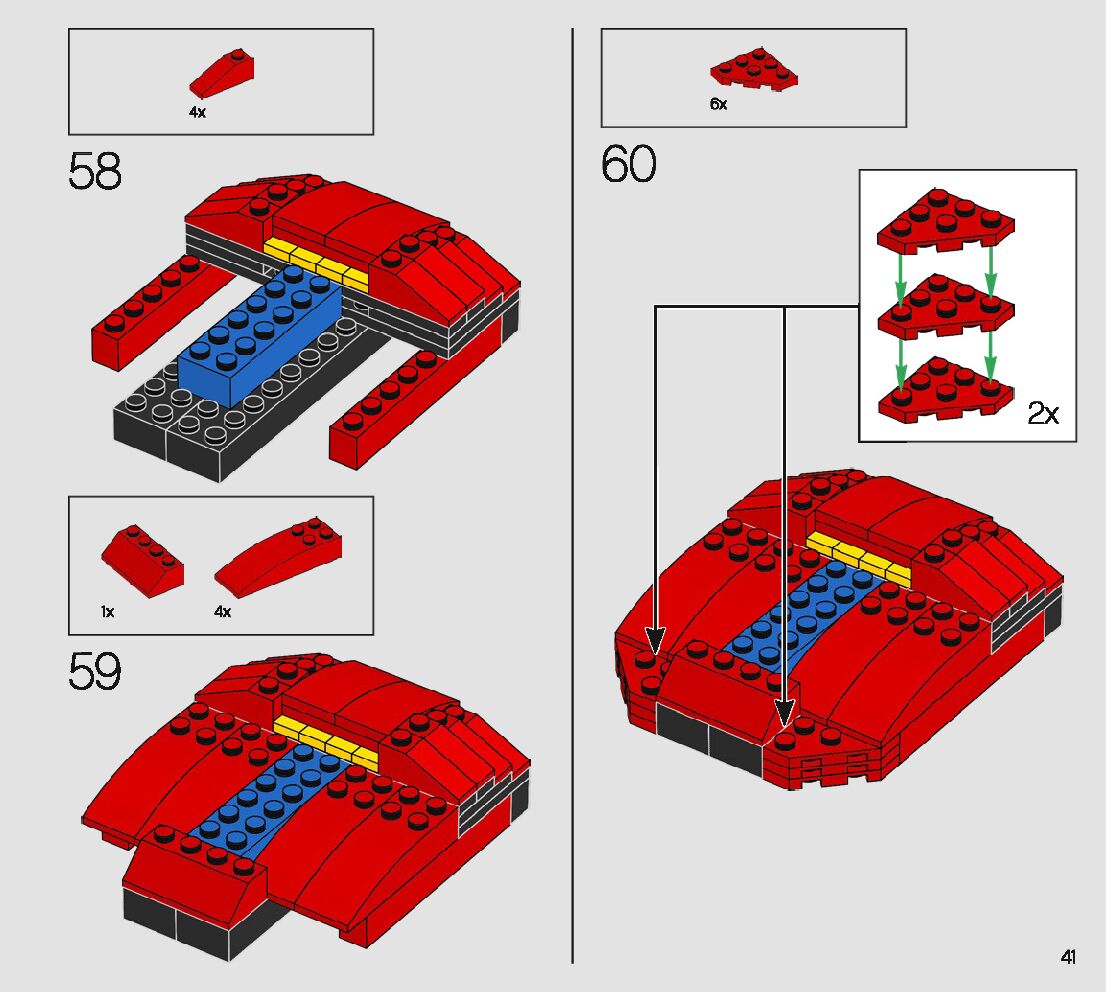 4x

58

1x

4x

59

6x

60

2x

41