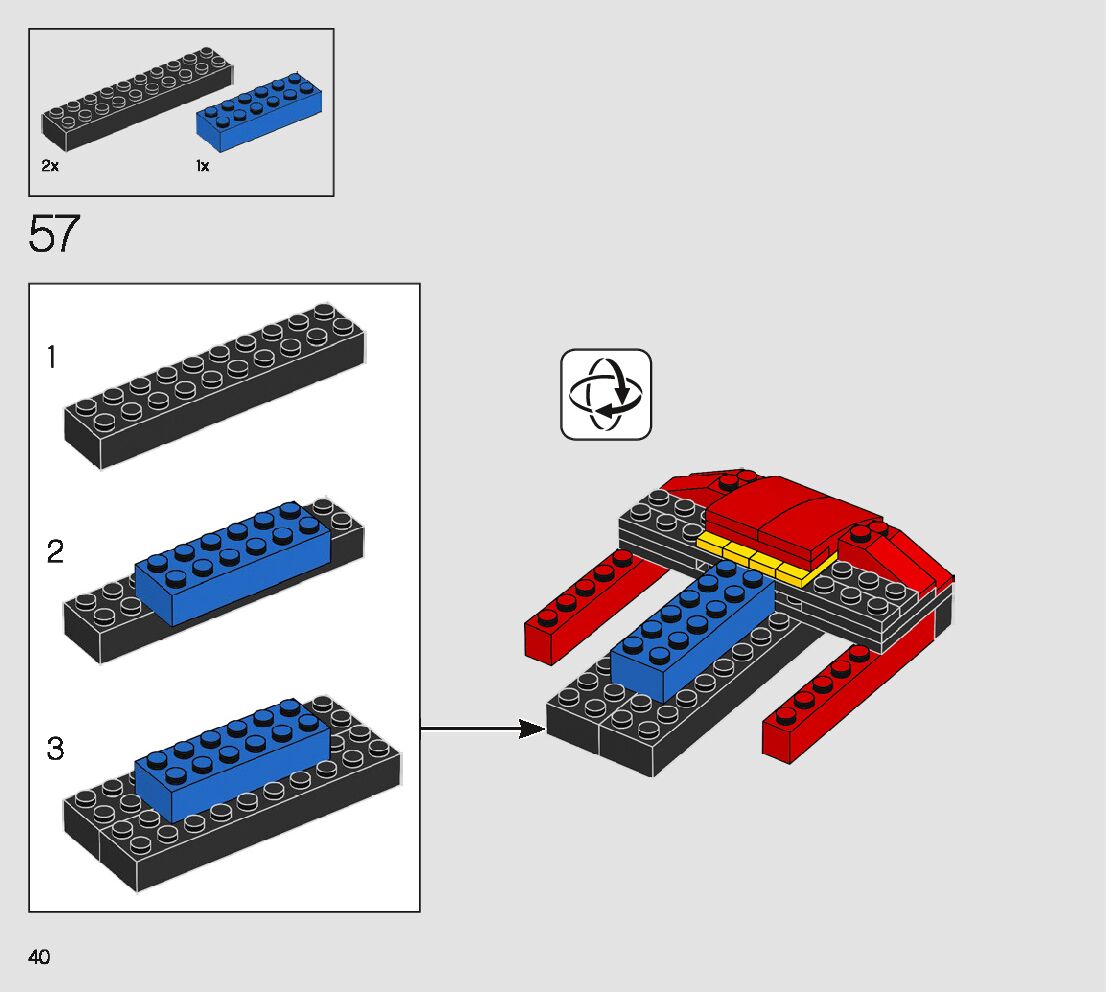 2x 1x

57

1

2

3

40