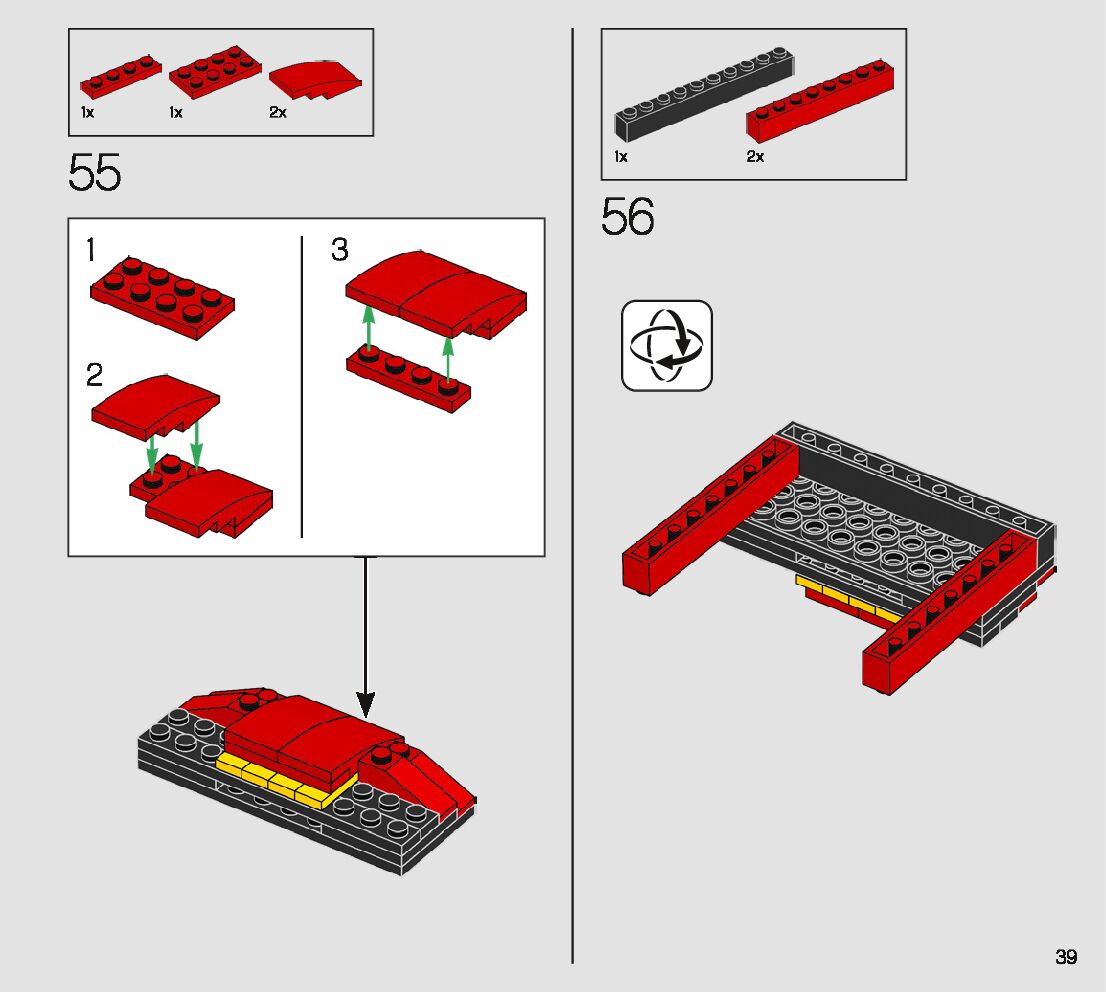 1x 1x 2x

55

1

2

3

1x 2x

56

39