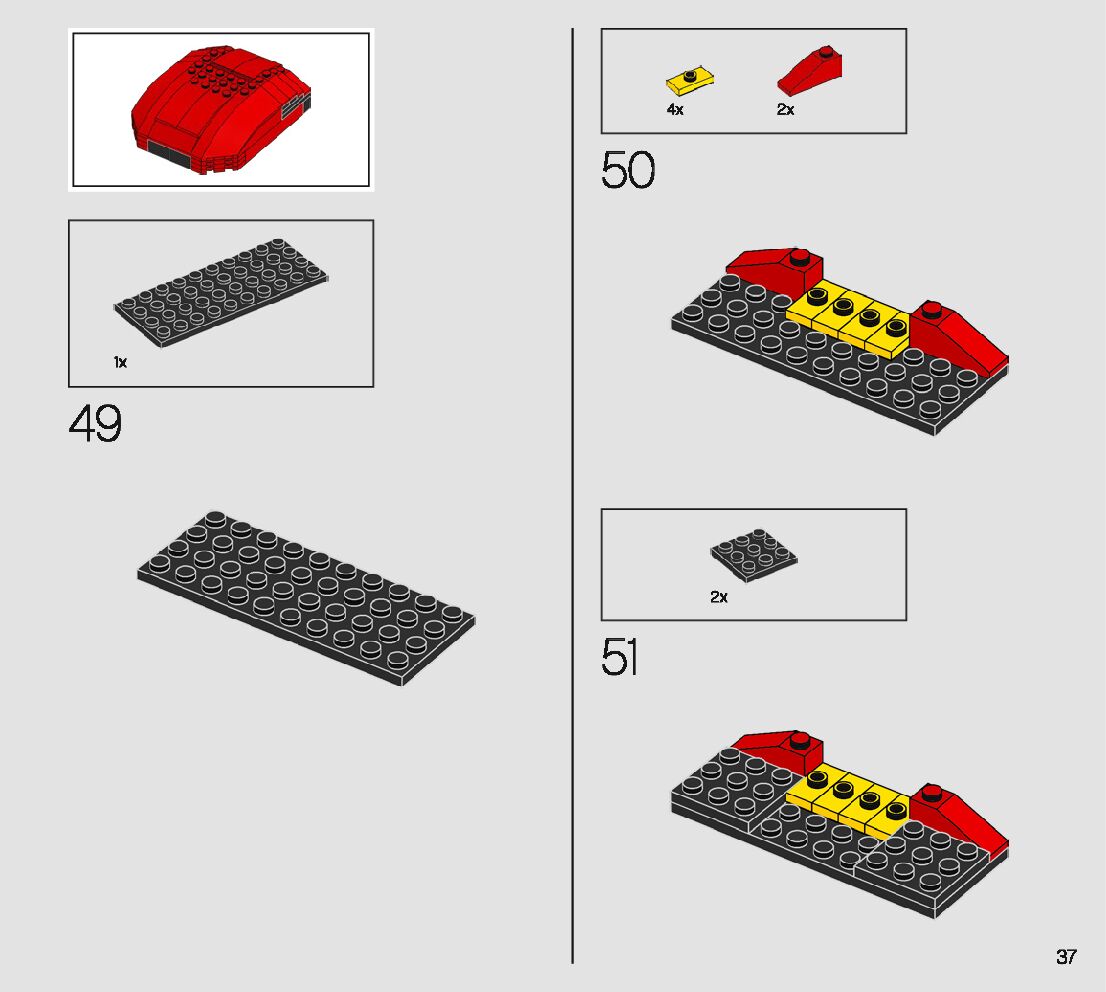 1x

49

4x

2x

50

2x

51

37