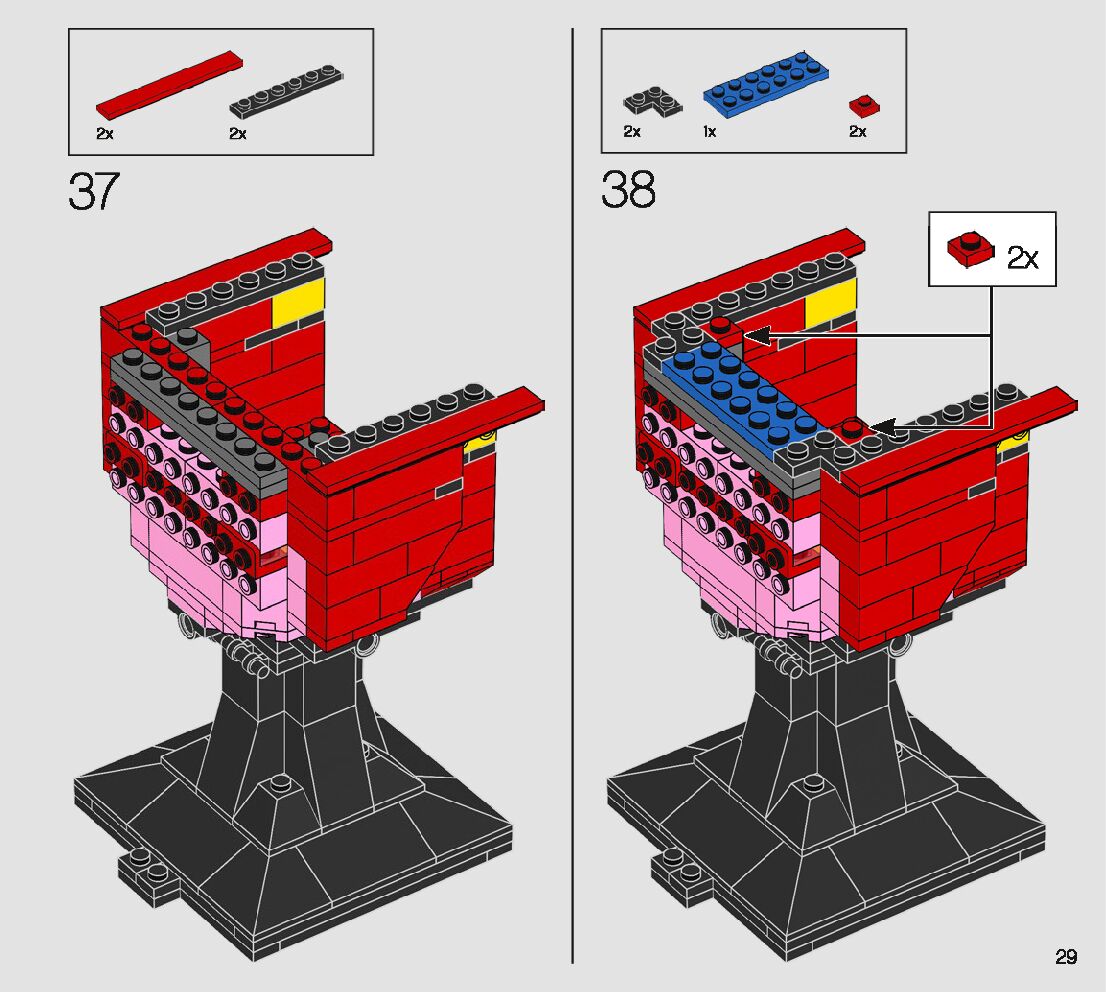 2x 2x

37

2x 1x 2x

38

2x

29