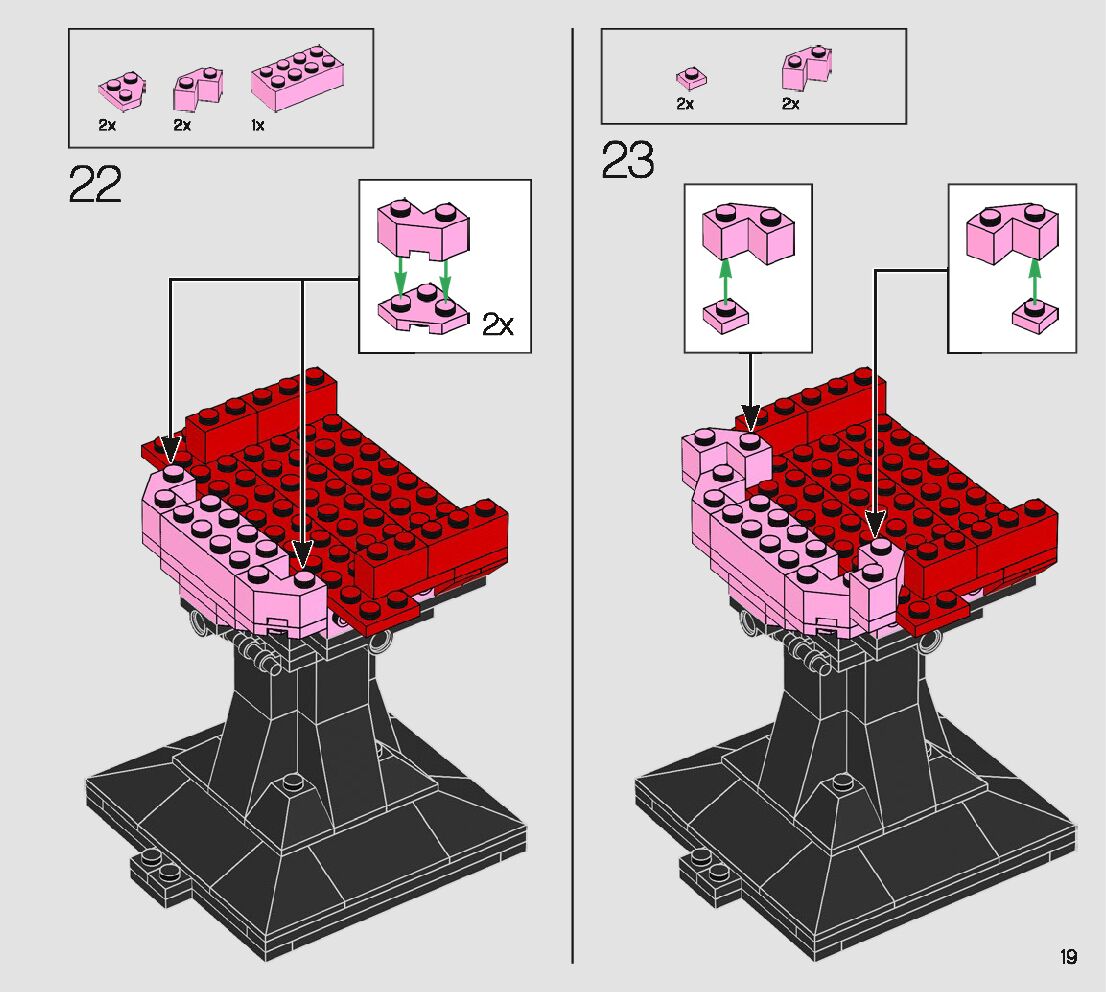 2x 2x 1x

22

2x

2x 2x

23

19