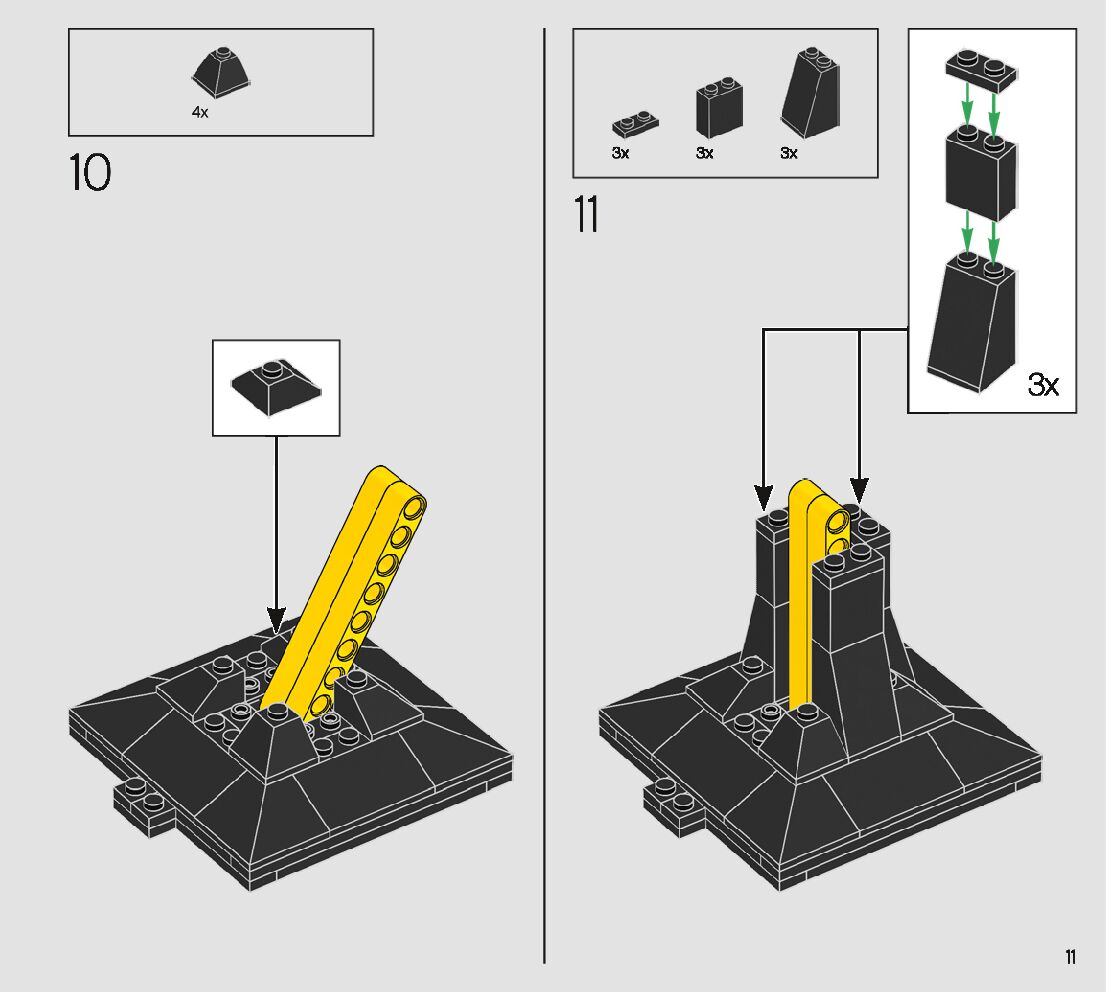 4x

10

3x 3x 3x

11

3x

11