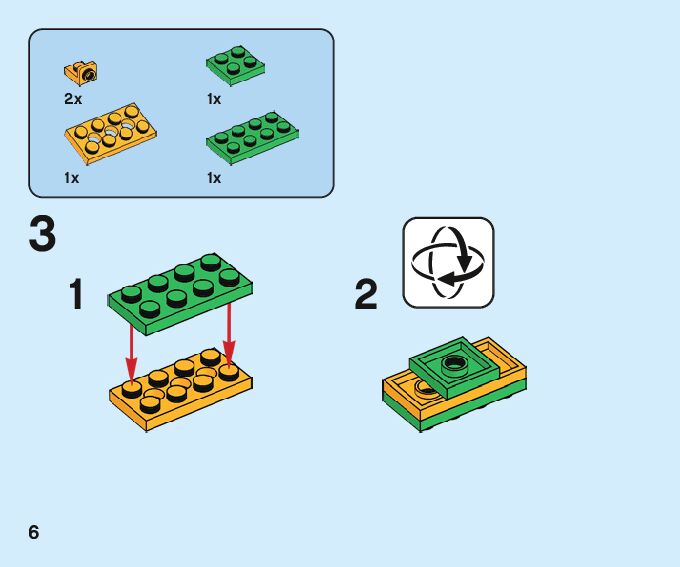 2x

1x

1x

1x

3

1

2

6