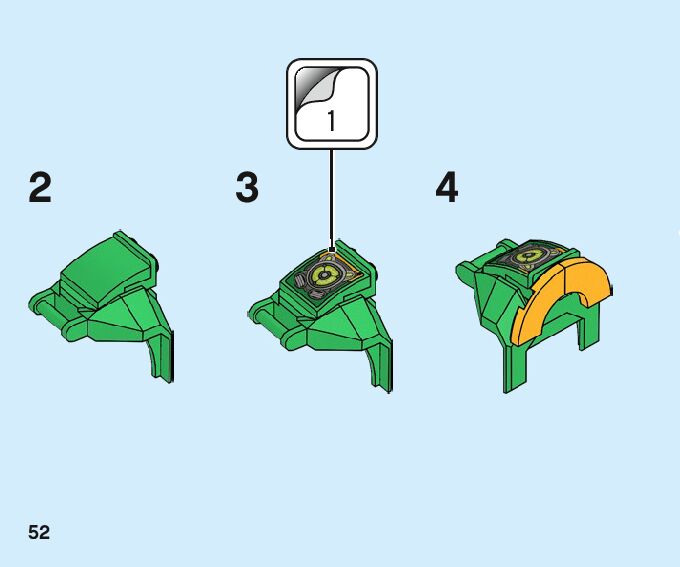 1

2

3

4

52