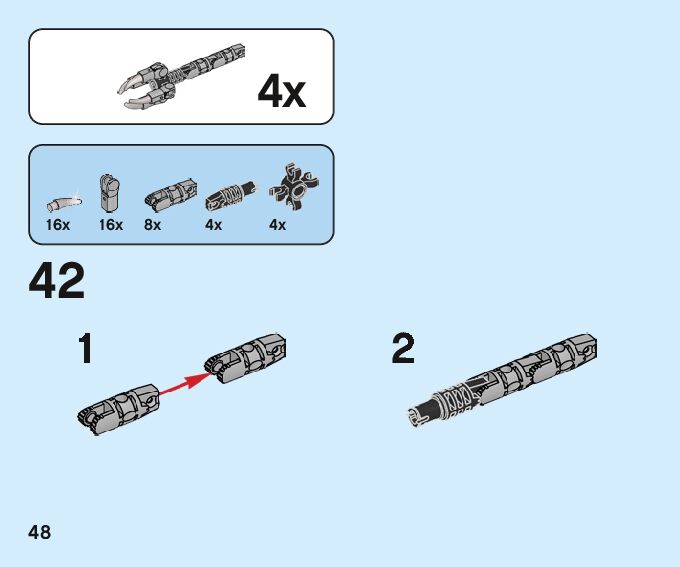 4x

16x 16x 8x 4x 4x

42

1

2

48