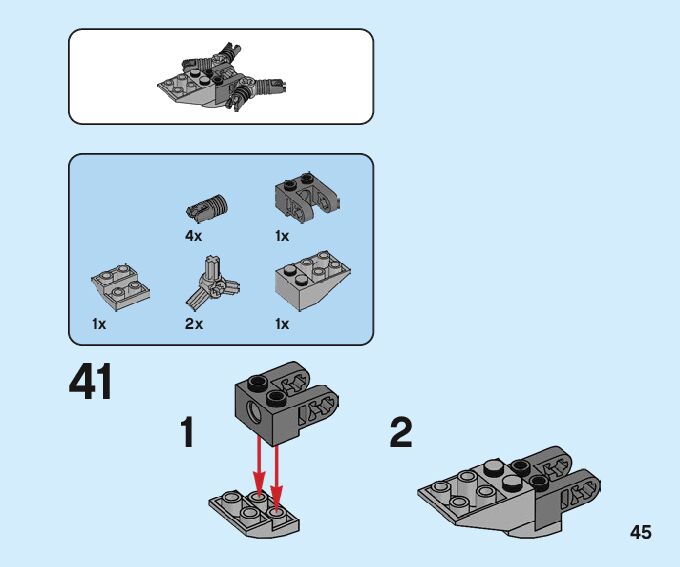 4x
1x
1x
2x
1x

41

1

2

45