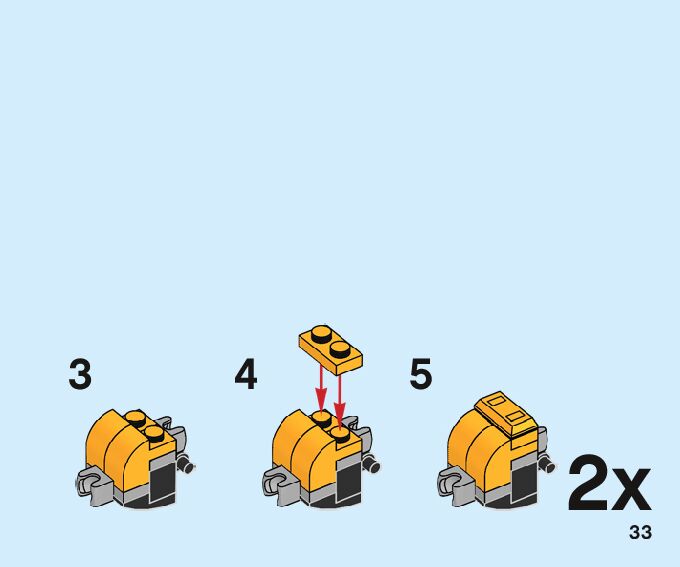 3

4

5

2x

33