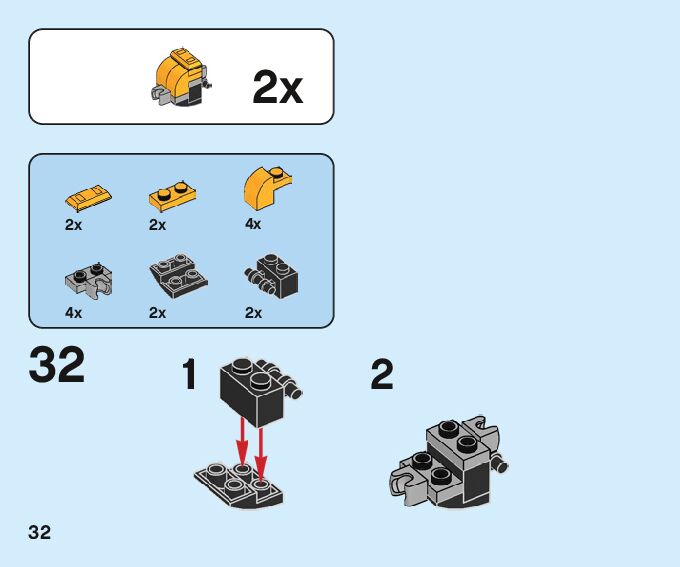 2x

2x
2x
4x
4x
2x
2x

32

1

2

32