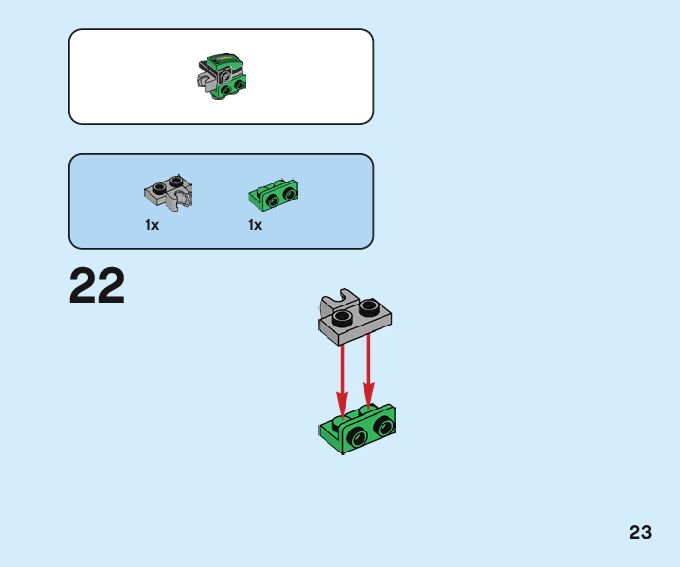 1x 1x

22

23