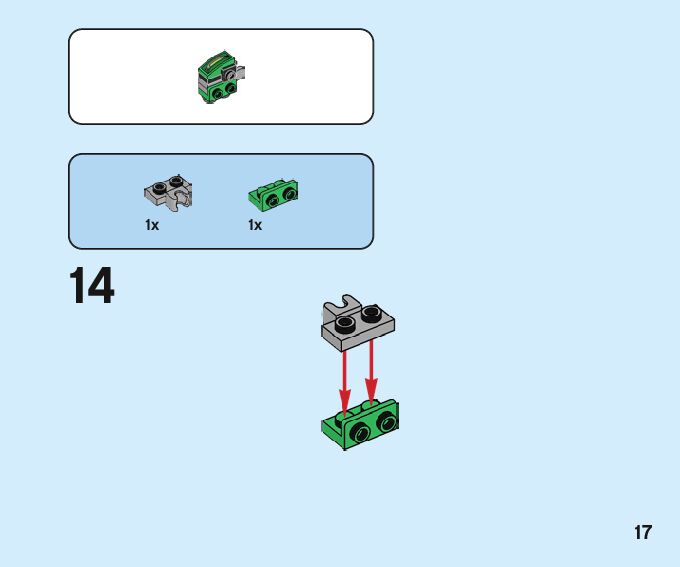 1x

1x

14

17