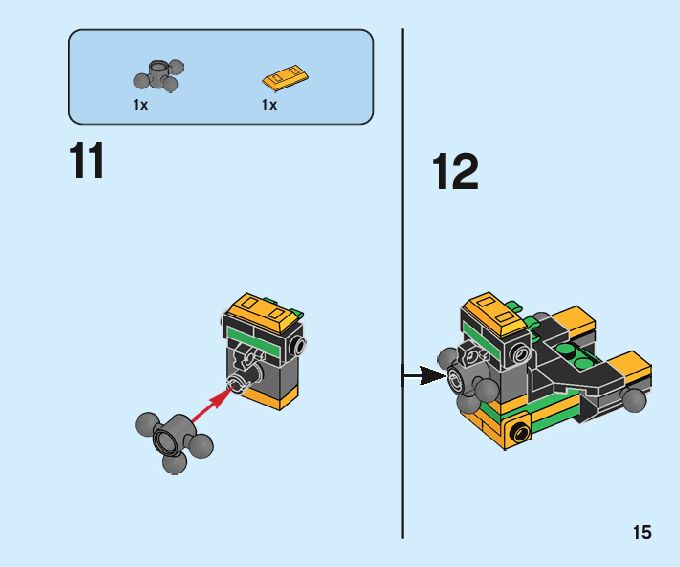 1x
1x

11

12

15