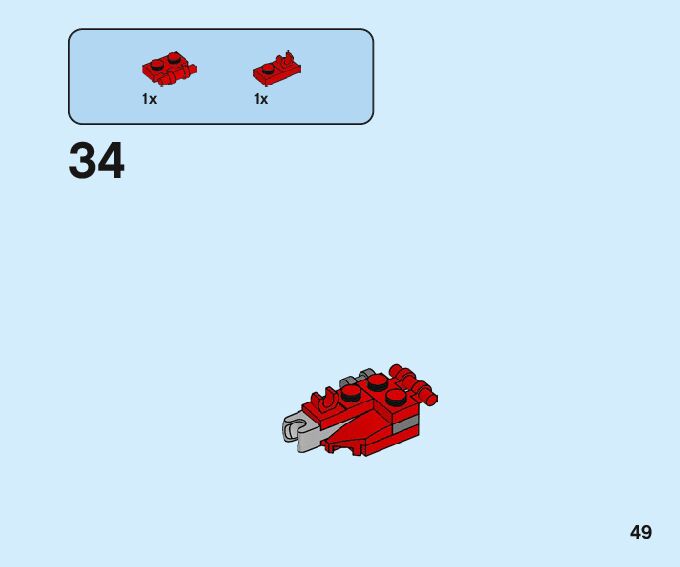 1x
1x

34

49