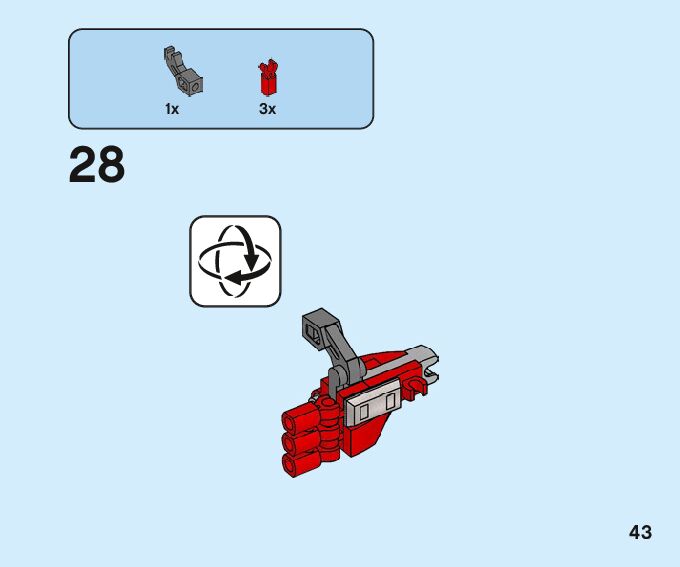 1x 3x

28

43